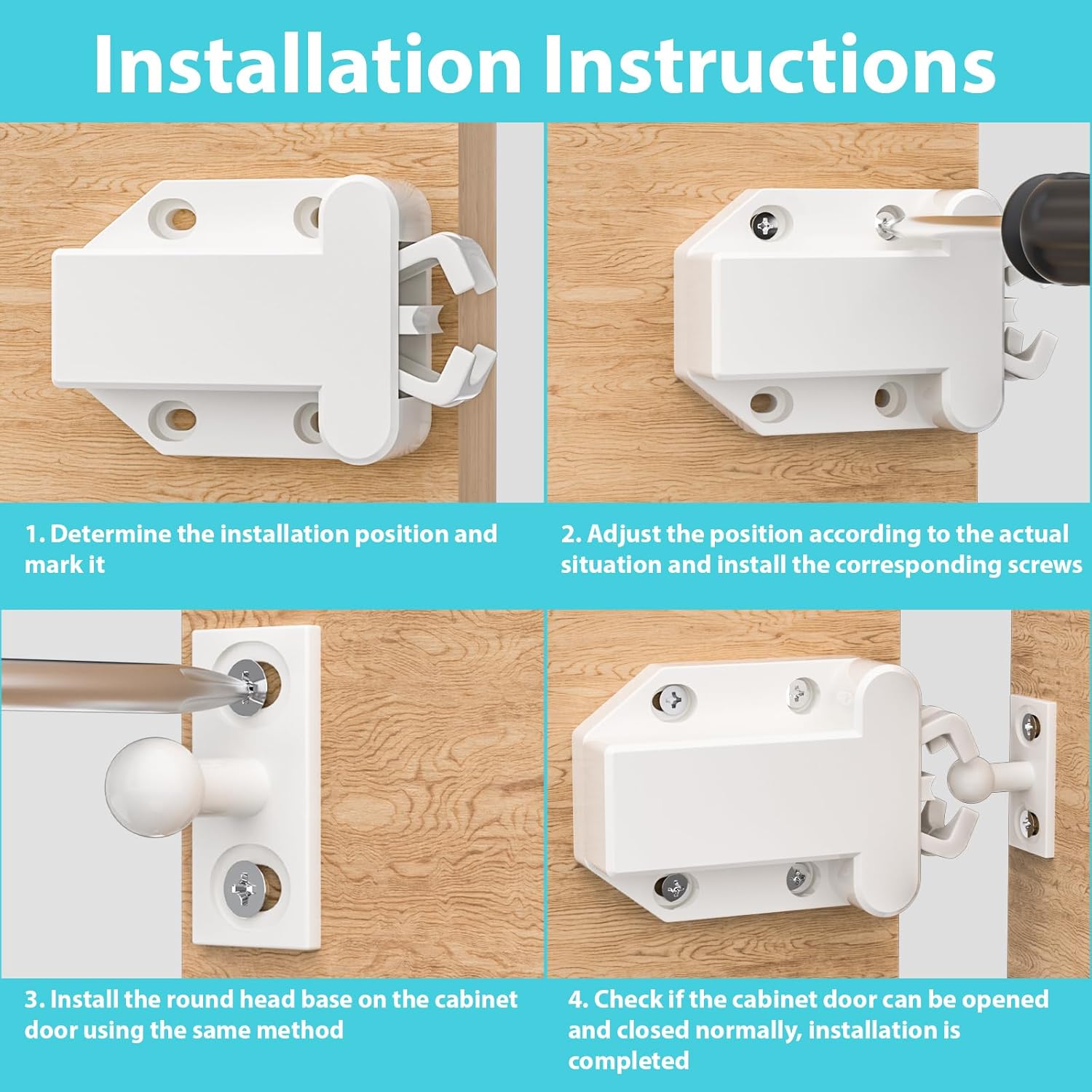 Installation Instructions

1. Determine the installation position and mark it

2. Adjust the position according to the actual situation and install the corresponding screws

3. Install the round head base on the cabinet door using the same method

4. Check if the cabinet door can be opened and closed normally, installation is completed