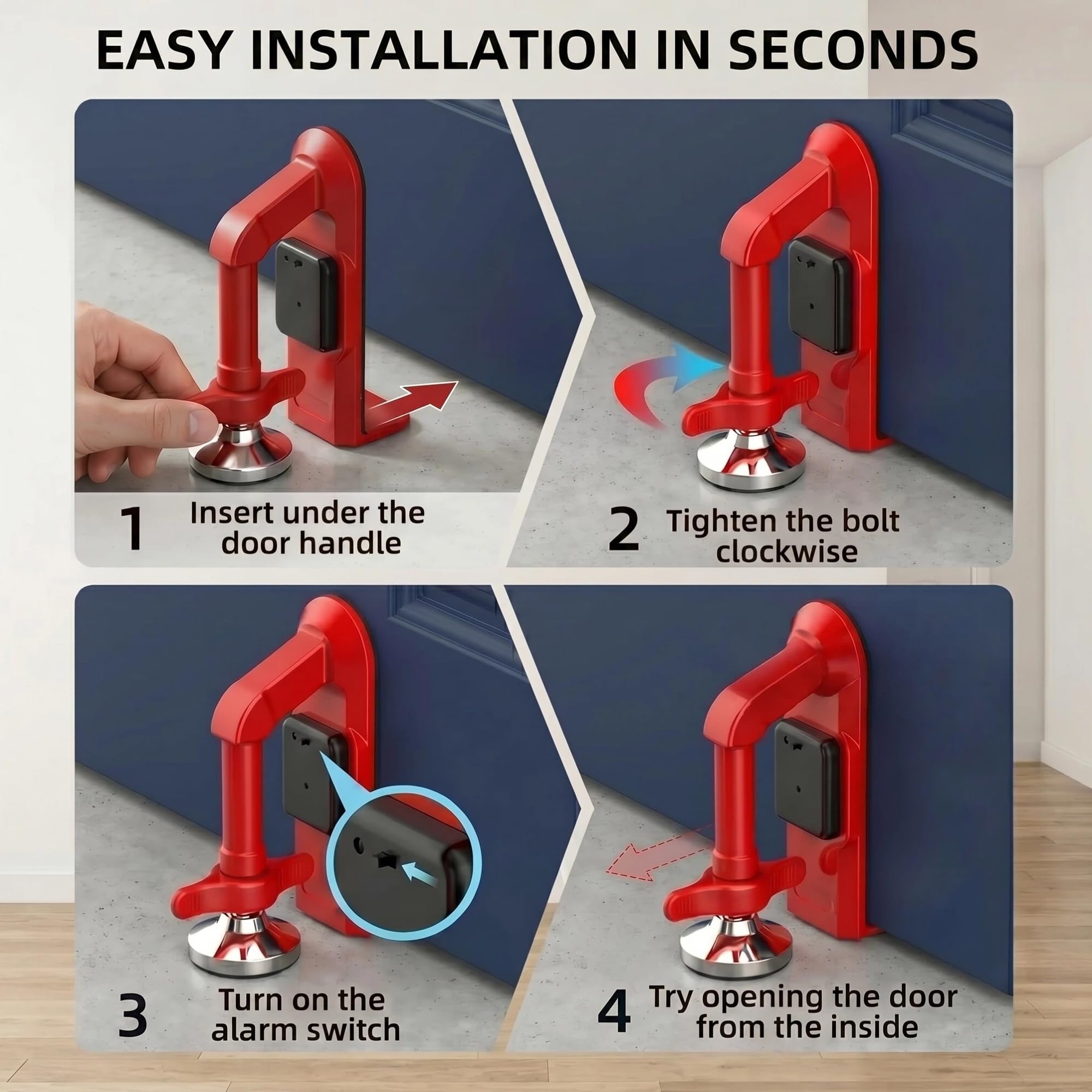 EASY INSTALLATION IN SECONDS

1 Insert under the door handle

2 Tighten the bolt clockwise

3 Turn on the alarm switch

4 Try opening the door from the inside