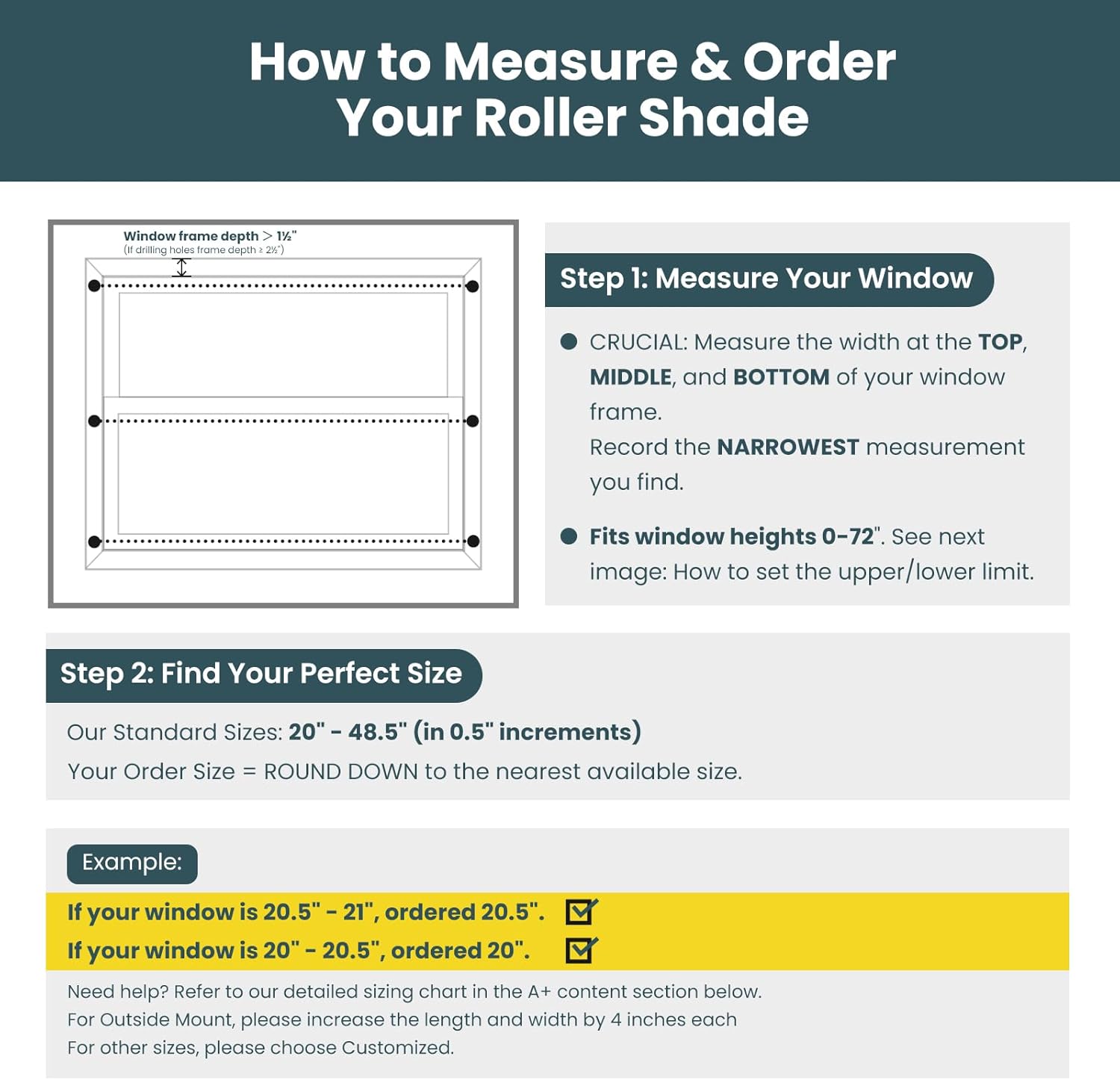 How to Measure & Order Your Roller Shade

Window frame depth > 1½"
(If drilling holes frame depth ≥ 2½")

Step 1: Measure Your Window

CRUCIAL: Measure the width at the TOP, MIDDLE, and BOTTOM of your window frame.
Record the NARROWEST measurement you find.

Fits window heights 0-72". See next image: How to set the upper/lower limit.

Step 2: Find Your Perfect Size

Our Standard Sizes: 20" - 48.5" (in 0.5" increments)

Your Order Size = ROUND DOWN to the nearest available size.

Example:

If your window is 20.5" - 21", ordered 20.5".

If your window is 20" - 20.5", ordered 20".

Need help? Refer to our detailed sizing chart in the A+ content section below.
For Outside Mount, please increase the length and width by 4 inches each
For other sizes, please choose Customized.