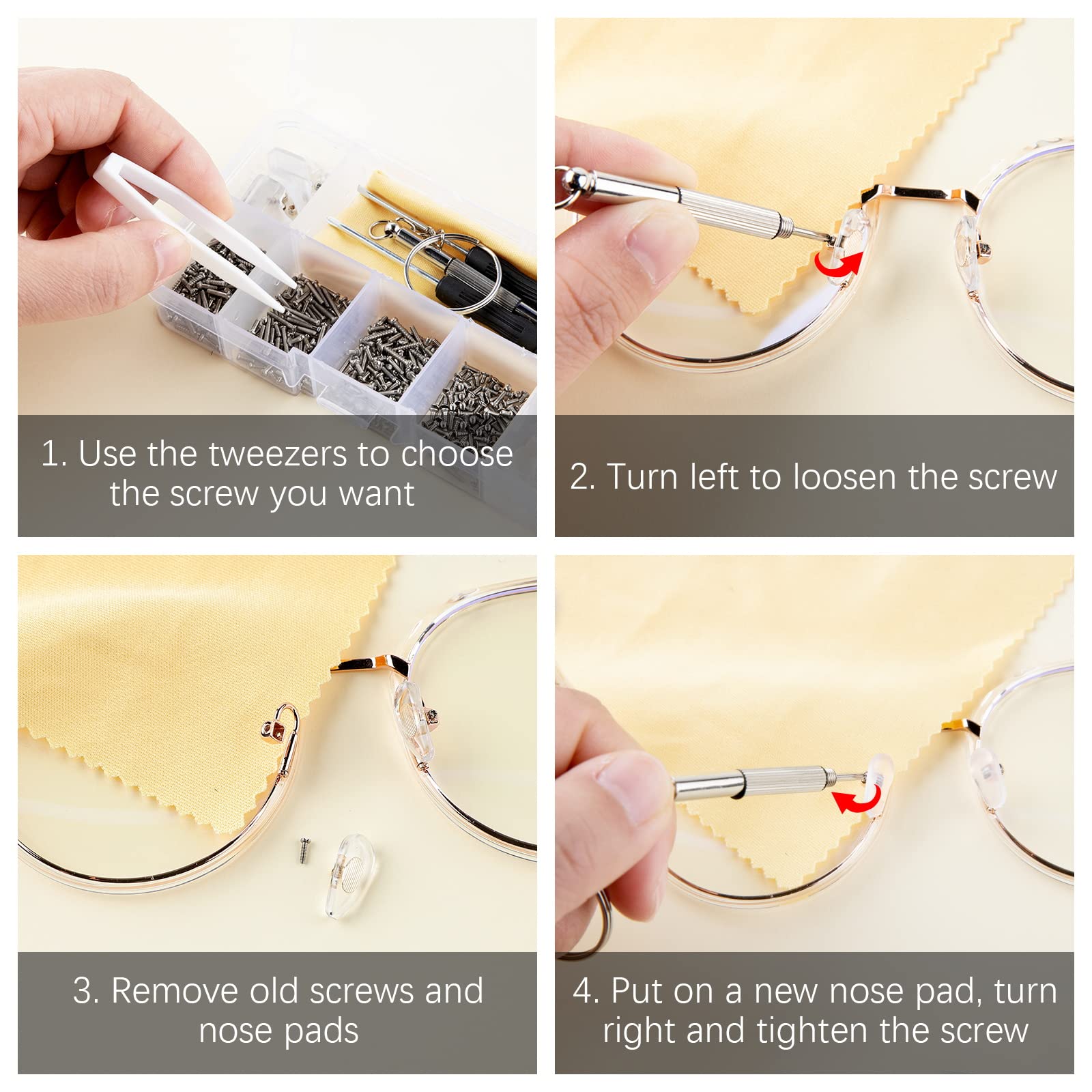 1. Use the tweezers to choose the screw you want

2. Turn left to loosen the screw

3. Remove old screws and nose pads

4. Put on a new nose pad, turn right and tighten the screw