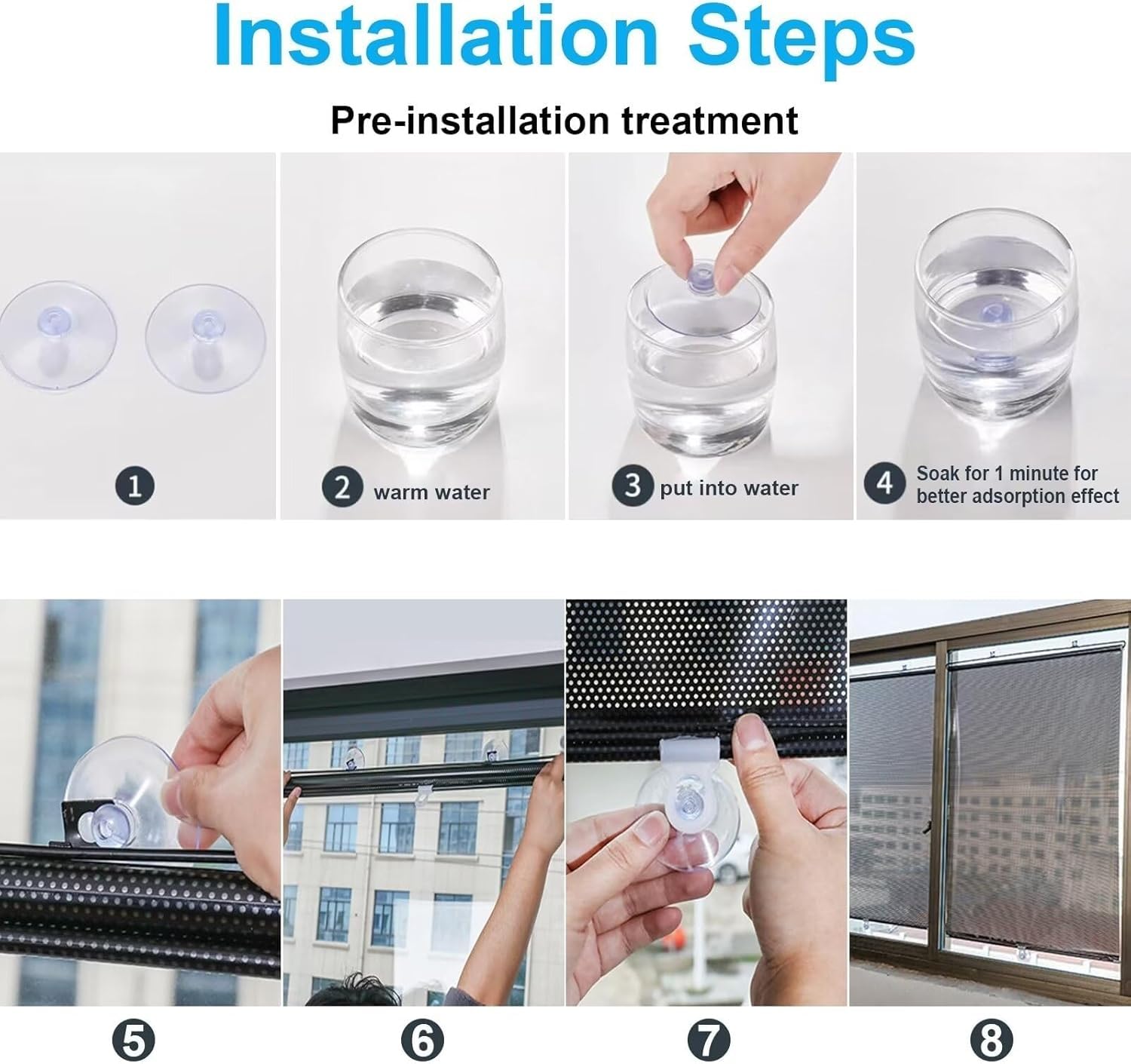 Installation Steps

Pre-installation treatment

1

2 warm water

3 put into water

4 Soak for 1 minute for better adsorption effect

5

6

7

8