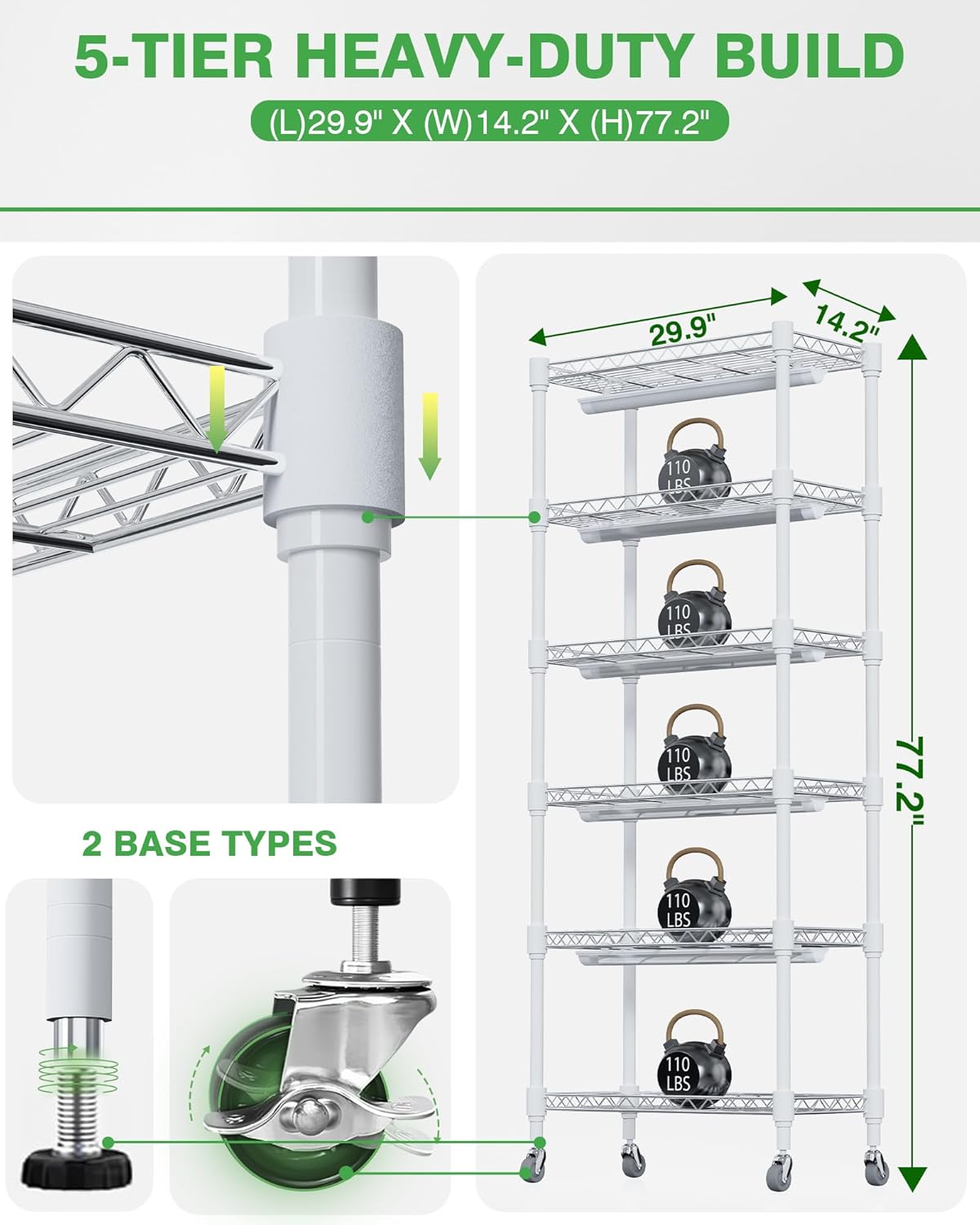 5-TIER HEAVY-DUTY BUILD

(L)29.9" X (W)14.2" X (H)77.2"

29.9"

14.2"

77.2"

110 LBS

110 LBS

110 LBS

110 LBS

110 LBS

2 BASE TYPES