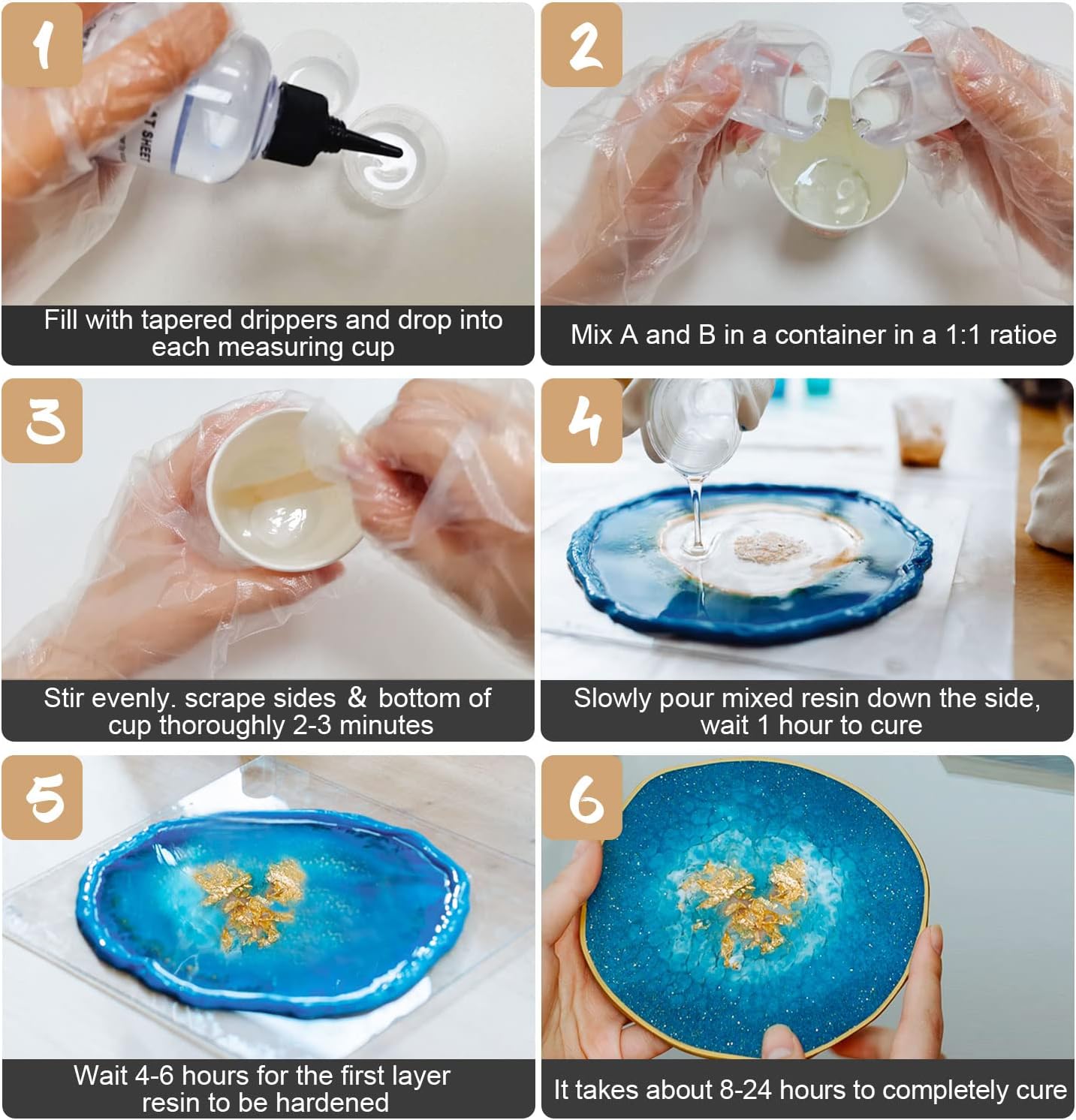 1

T SHEET

Fill with tapered drippers and drop into each measuring cup

2

Mix A and B in a container in a 1:1 ratioe

3

Stir evenly. scrape sides & bottom of cup thoroughly 2-3 minutes

4

Slowly pour mixed resin down the side, wait 1 hour to cure

5

Wait 4-6 hours for the first layer resin to be hardened

6

It takes about 8-24 hours to completely cure