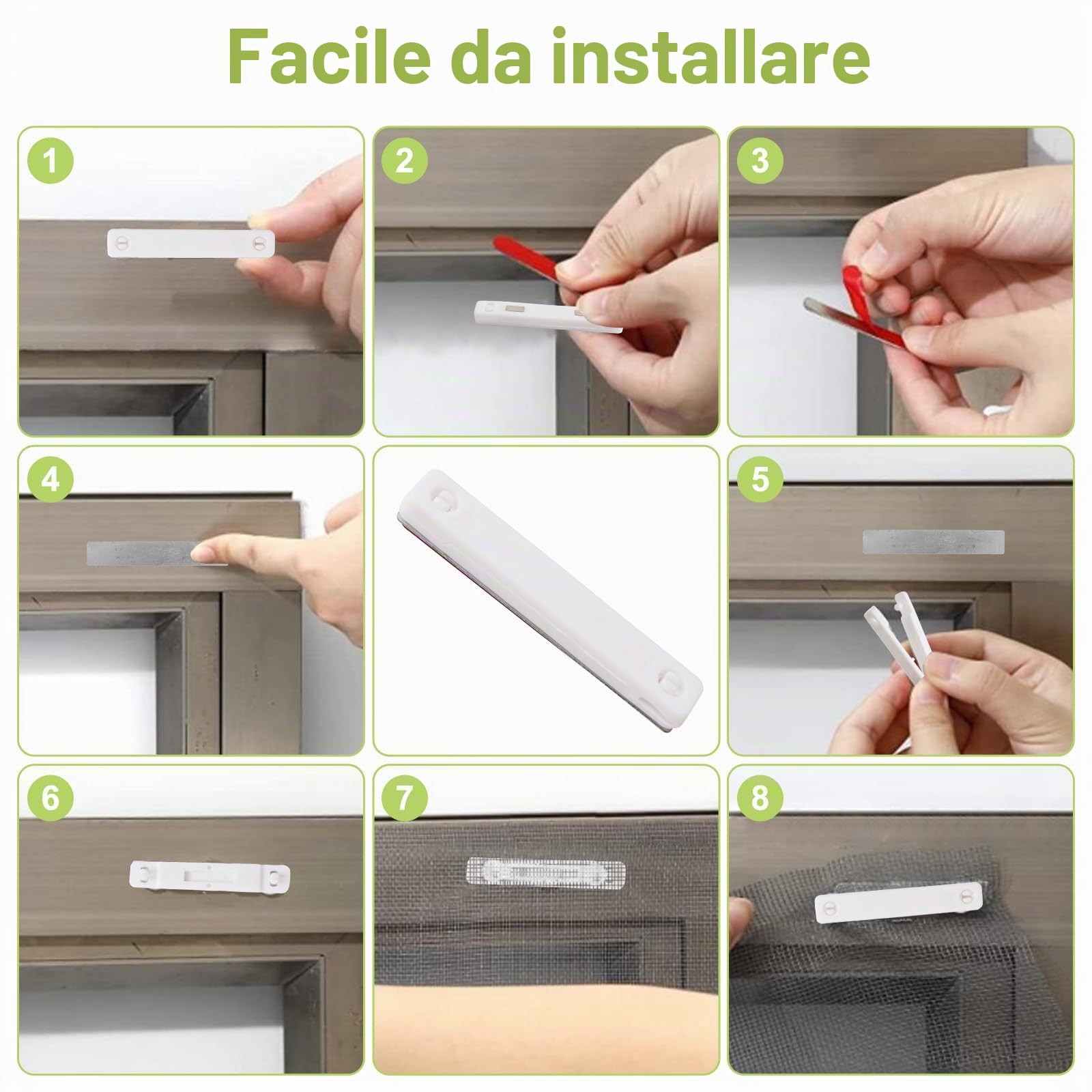 Facile da installare

1

2

3

4

5

6

7

8