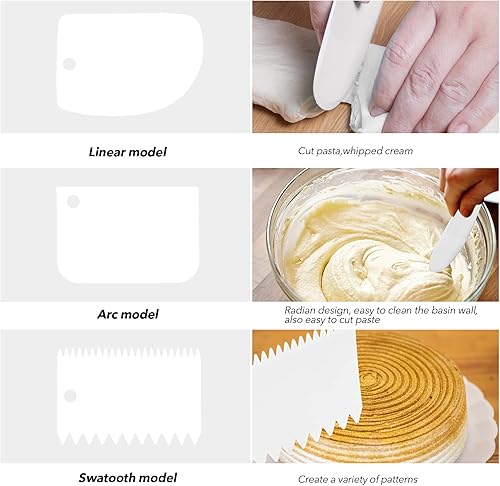 Linear model

Cut pasta,whipped cream

Arc model

Radian design, easy to clean the basin wall, also easy to cut paste

Swatooth model

Create a variety of patterns