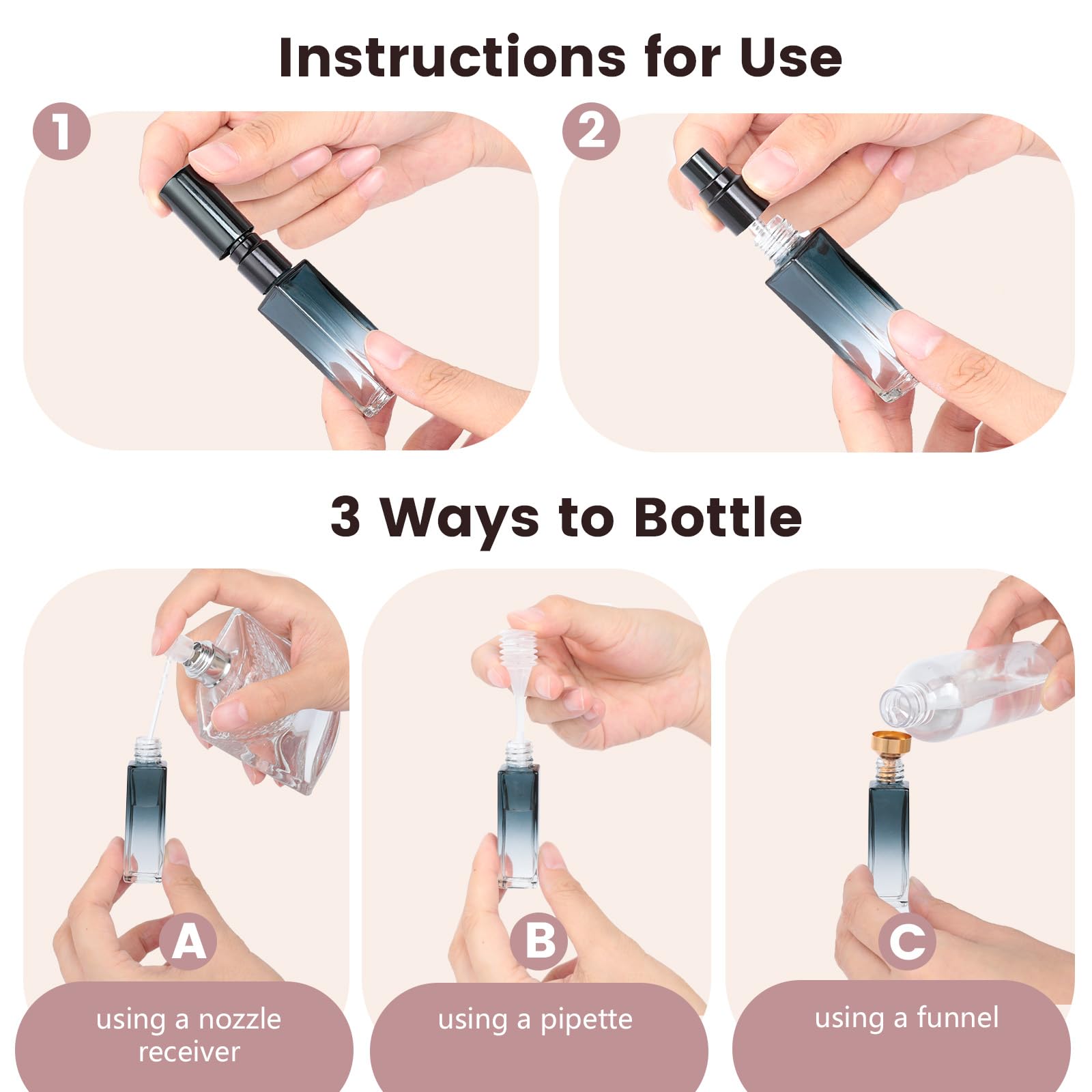 Instructions for Use

1

2

3 Ways to Bottle

A

using a nozzle receiver

B

using a pipette

C

using a funnel