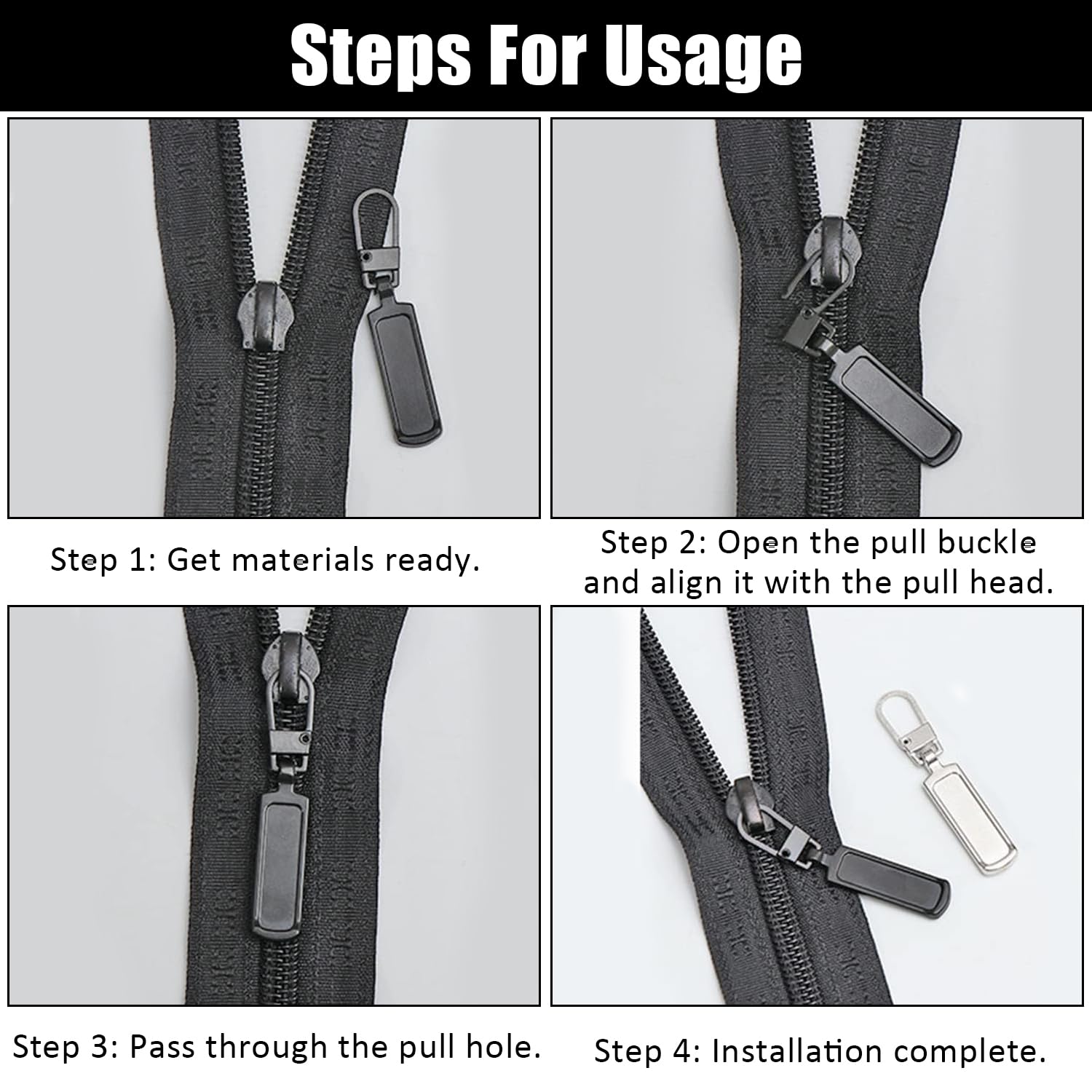 Steps For Usage

Step 1: Get materials ready.

Step 2: Open the pull buckle and align it with the pull head.

Step 3: Pass through the pull hole.

Step 4: Installation complete.