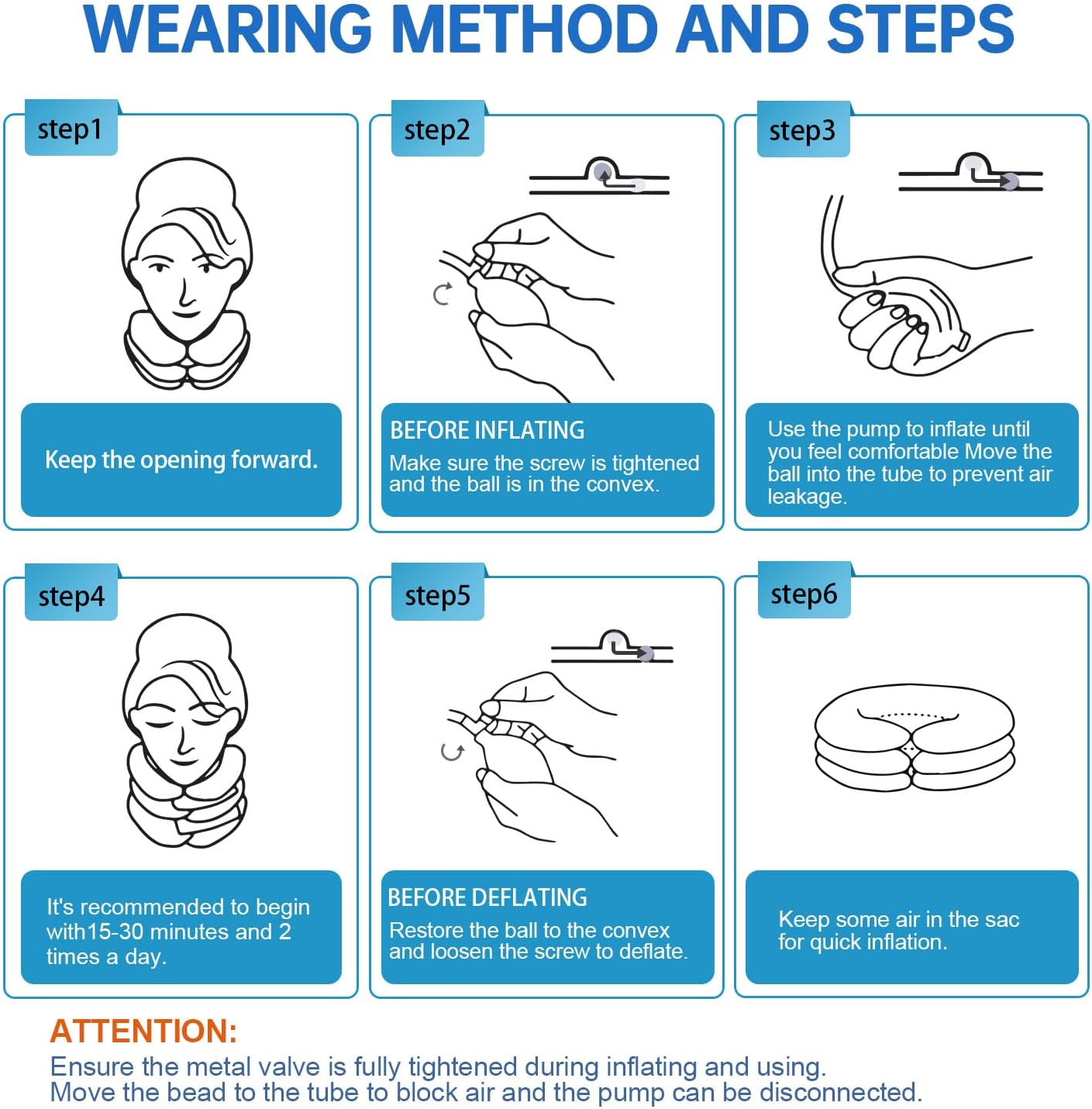 WEARING METHOD AND STEPS

step1

Keep the opening forward.

step2

BEFORE INFLATING
Make sure the screw is tightened and the ball is in the convex.

step3

Use the pump to inflate until you feel comfortable Move the ball into the tube to prevent air leakage.

step4

It's recommended to begin with15-30 minutes and 2 times a day.

step5

BEFORE DEFLATING
Restore the ball to the convex and loosen the screw to deflate.

step6

Keep some air in the sac for quick inflation.

ATTENTION:
Ensure the metal valve is fully tightened during inflating and using.
Move the bead to the tube to block air and the pump can be disconnected.