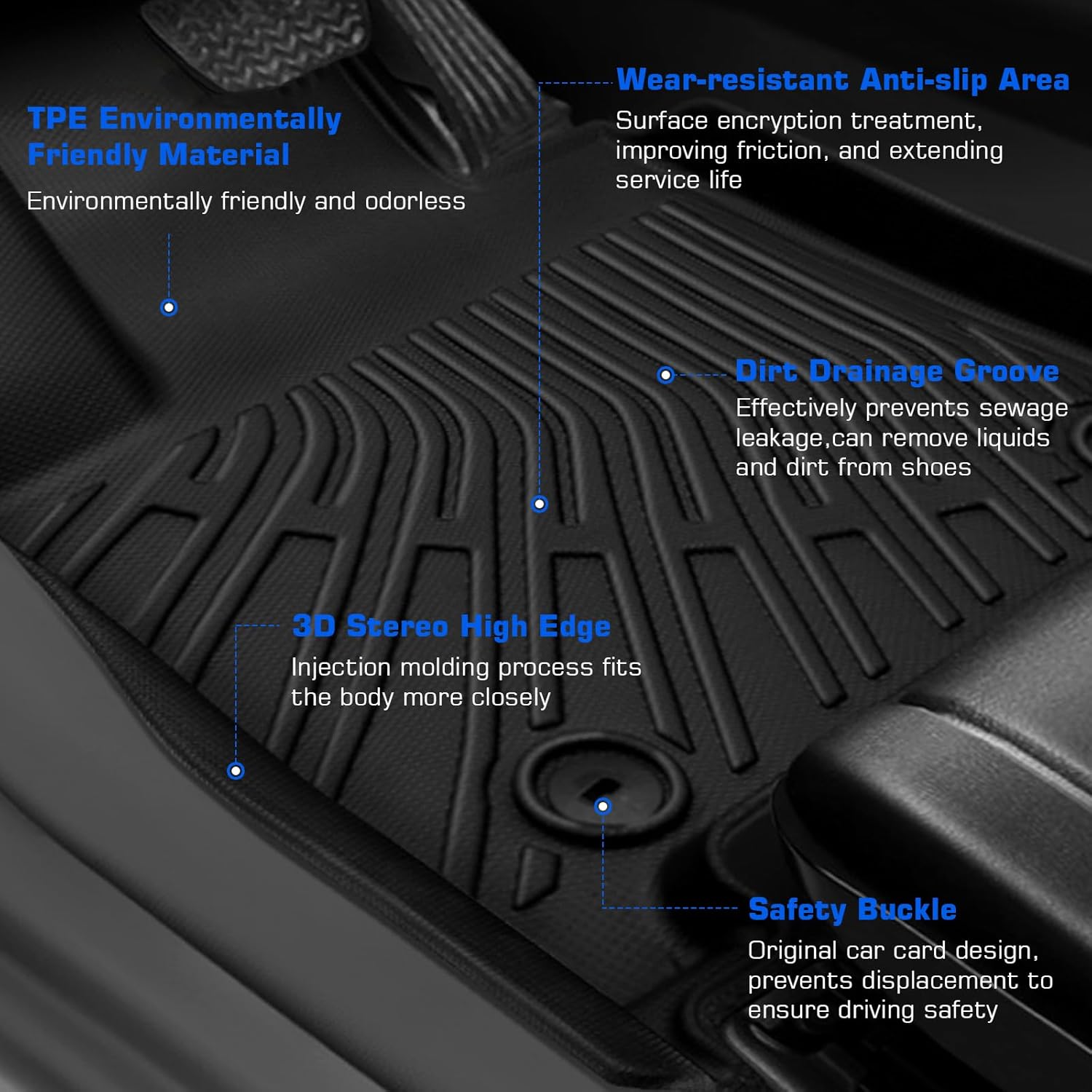 TPE Environmentally Friendly Material

Environmentally friendly and odorless

Wear-resistant Anti-slip Area

Surface encryption treatment, improving friction, and extending service life

Dirt Drainage Groove

Effectively prevents sewage leakage,can remove liquids and dirt from shoes

3D Stereo High Edge

Injection molding process fits the body more closely

Safety Buckle

Original car card design, prevents displacement to ensure driving safety