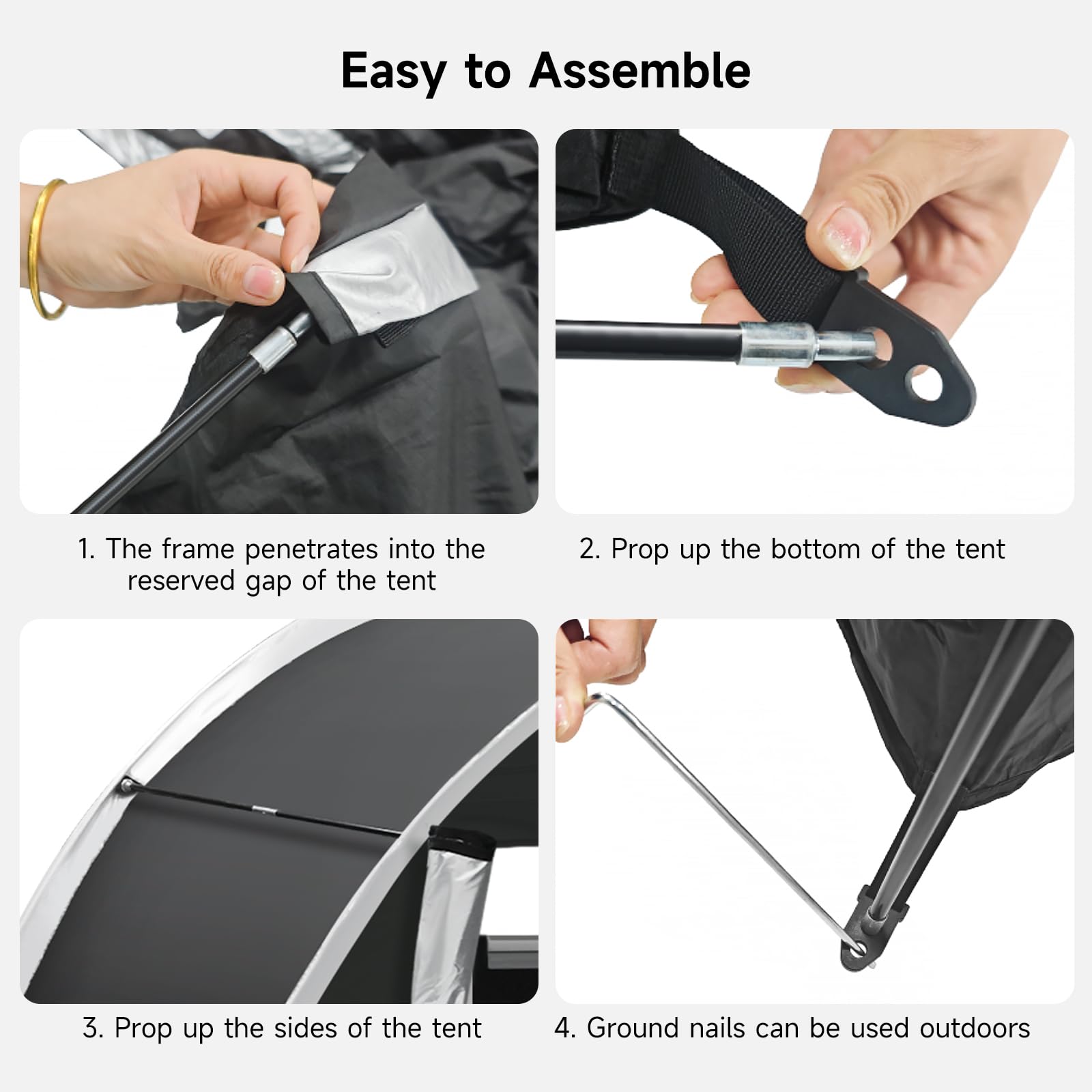 Easy to Assemble

1. The frame penetrates into the reserved gap of the tent

2. Prop up the bottom of the tent

3. Prop up the sides of the tent

4. Ground nails can be used outdoors