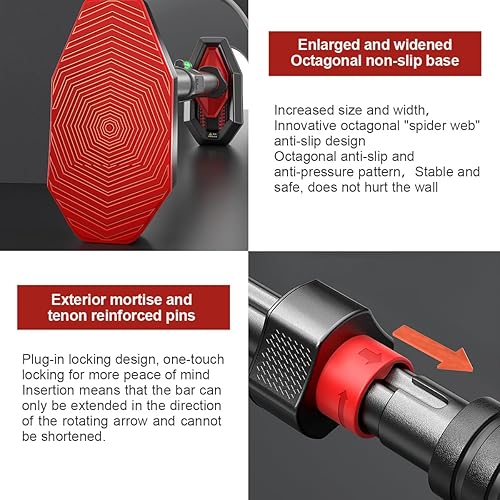 Enlarged and widened Octagonal non-slip base

Increased size and width, Innovative octagonal "spider web" anti-slip design
Octagonal anti-slip and anti-pressure pattern, Stable and safe, does not hurt the wall

Exterior mortise and tenon reinforced pins

Plug-in locking design, one-touch locking for more peace of mind
Insertion means that the bar can only be extended in the direction of the rotating arrow and cannot be shortened.