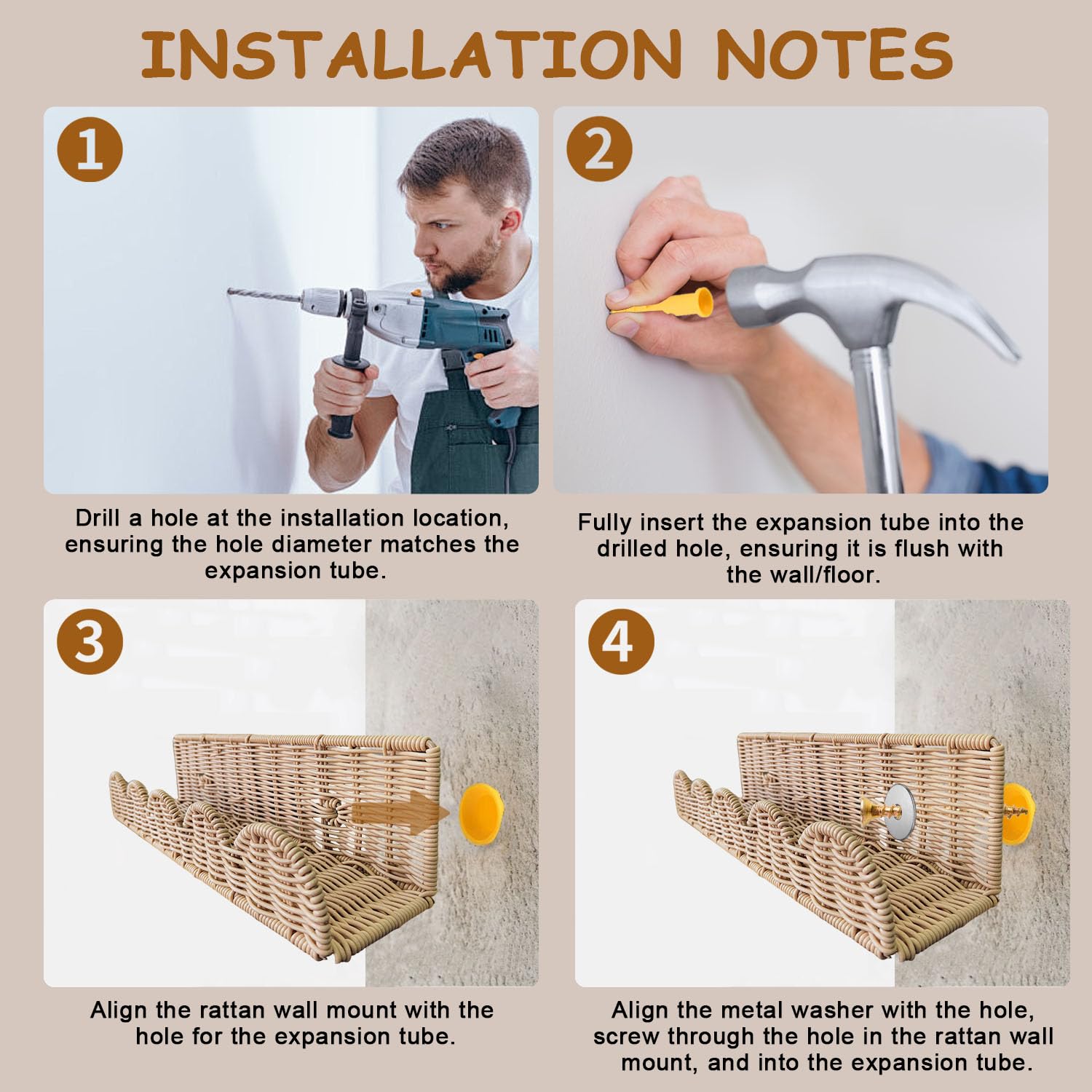 INSTALLATION NOTES

1

Drill a hole at the installation location, ensuring the hole diameter matches the expansion tube.

2

Fully insert the expansion tube into the drilled hole, ensuring it is flush with the wall/floor.

3

Align the rattan wall mount with the hole for the expansion tube.

4

Align the metal washer with the hole, screw through the hole in the rattan wall mount, and into the expansion tube.