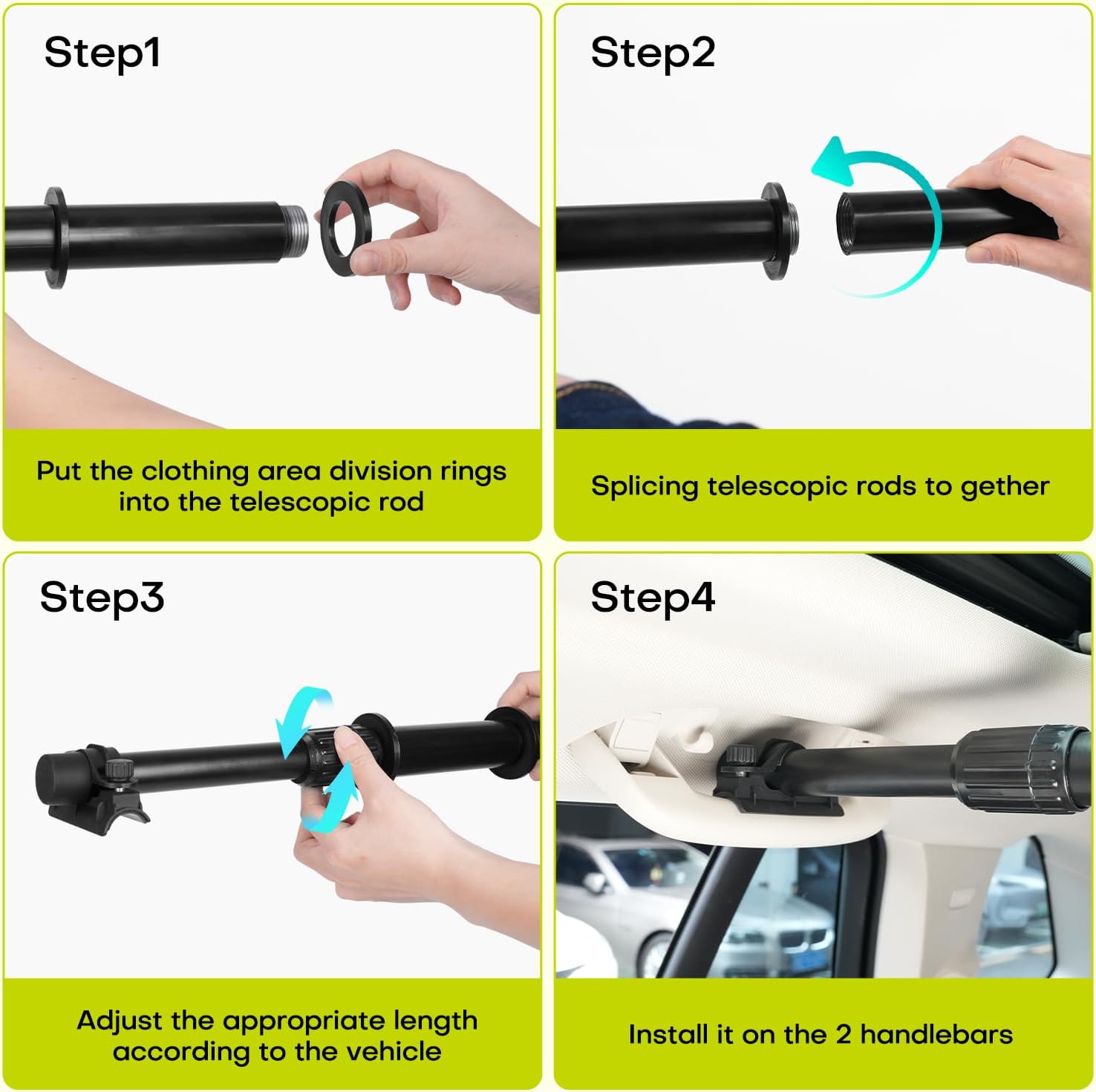 Step1

Put the clothing area division rings into the telescopic rod

Step2

Splicing telescopic rods to gether

Step3

Adjust the appropriate length according to the vehicle

Step4

Install it on the 2 handlebars