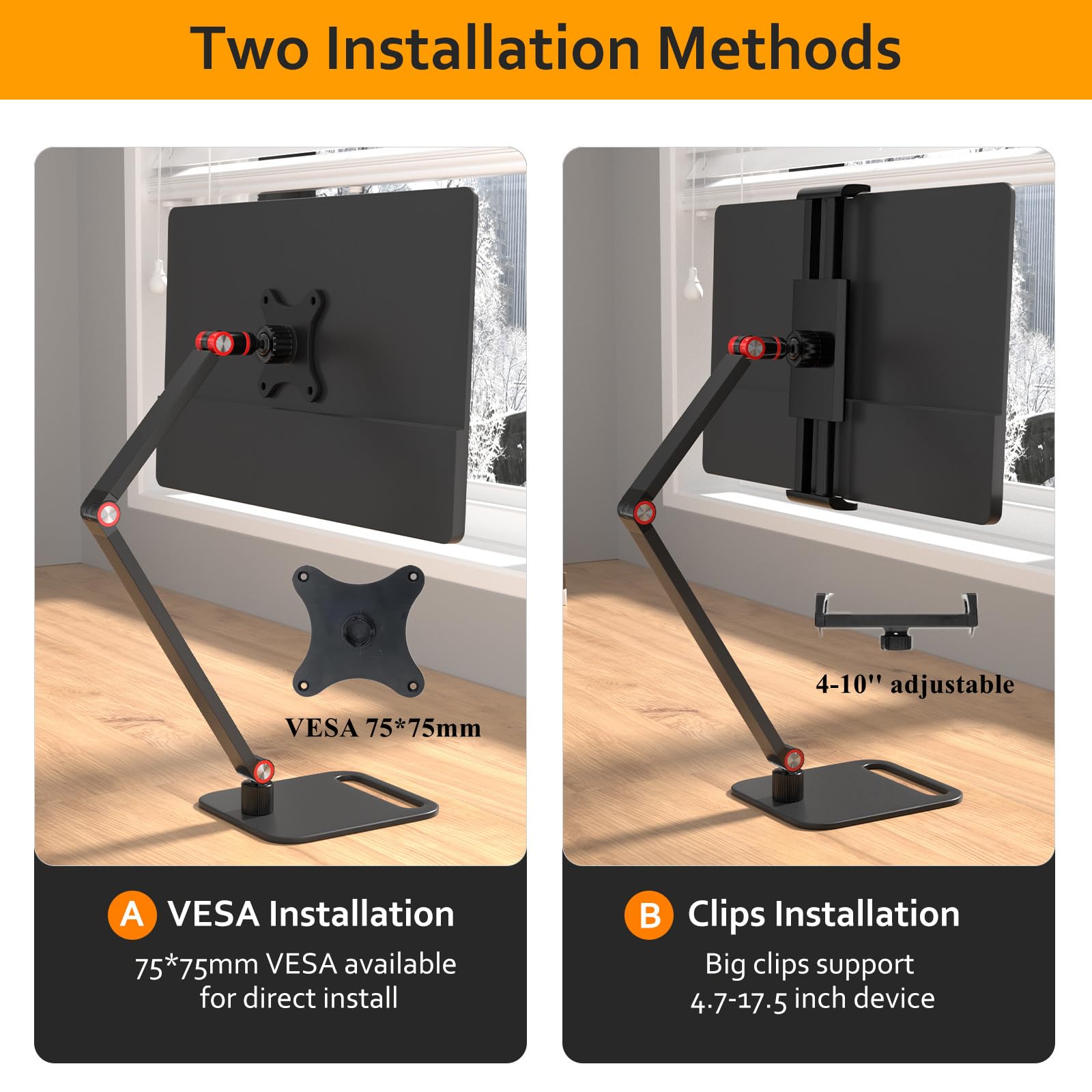 Two Installation Methods

VESA 75*75mm

A VESA Installation

75*75mm VESA available for direct install

4-10'' adjustable

B Clips Installation

Big clips support 4.7-17.5 inch device