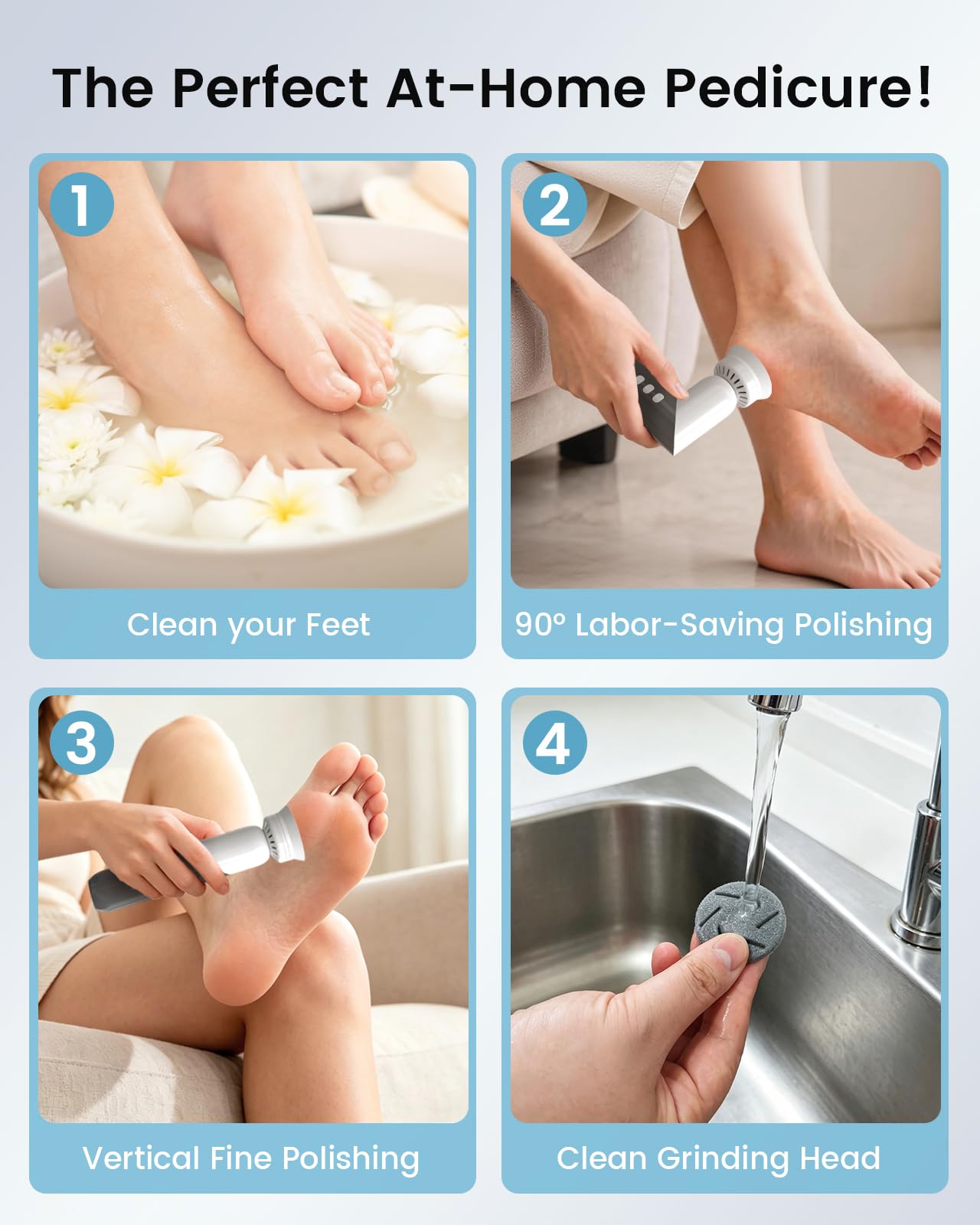 The Perfect At-Home Pedicure!

1

Clean your Feet

2

90° Labor-Saving Polishing

3

Vertical Fine Polishing

4

Clean Grinding Head