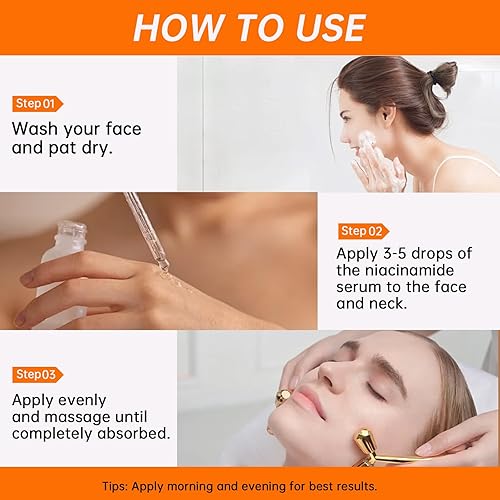 HOW TO USE

Step 01

Wash your face and pat dry.

Step 02

Apply 3-5 drops of the niacinamide serum to the face and neck.

Step03

Apply evenly and massage until completely absorbed.

Tips: Apply morning and evening for best results.