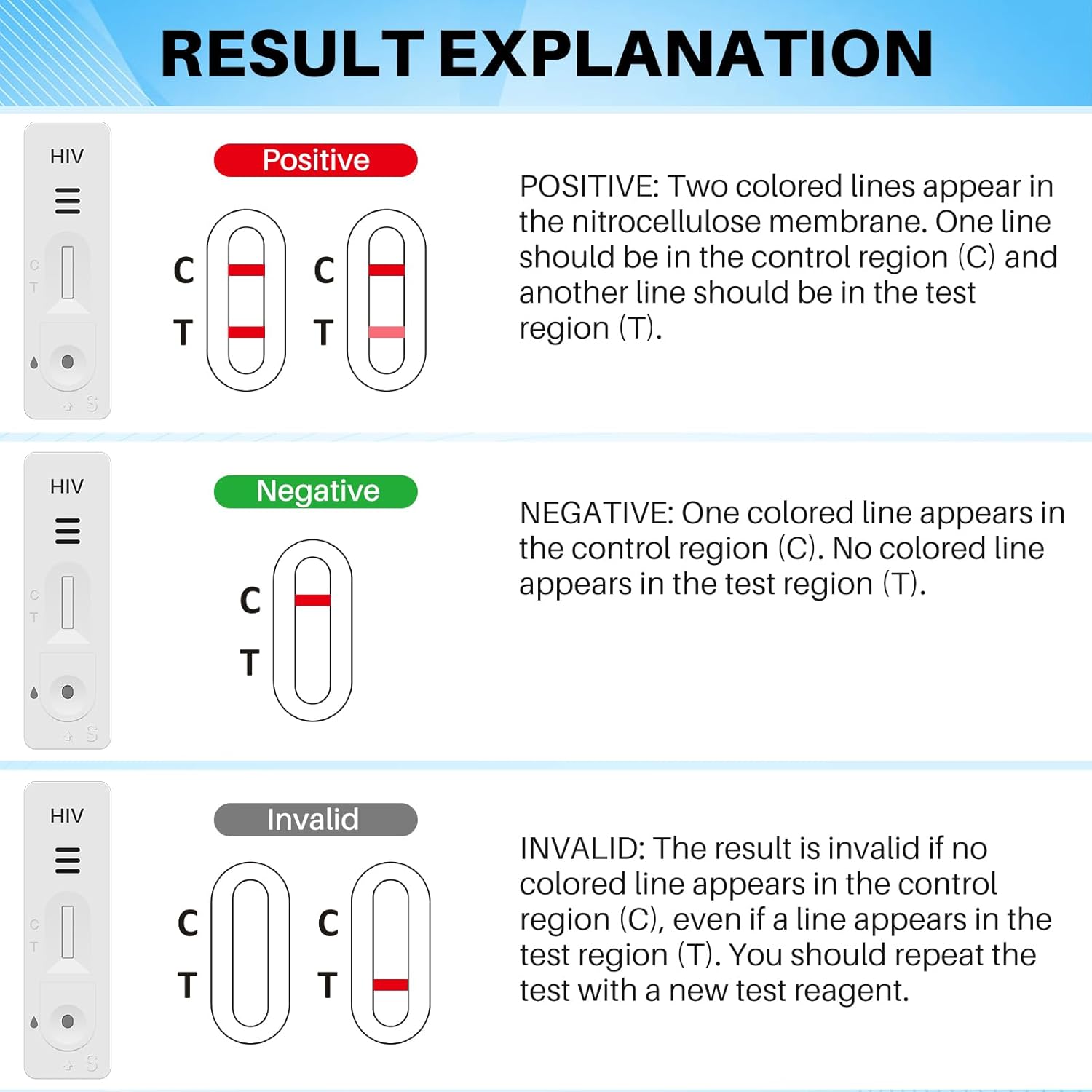 RESULT EXPLANATION

HIV

C
T

S

Positive

C
T

C
T

POSITIVE: Two colored lines appear in the nitrocellulose membrane. One line should be in the control region (C) and another line should be in the test region (T).

HIV

C
T

S

Negative

C
T

NEGATIVE: One colored line appears in the control region (C). No colored line appears in the test region (T).

HIV

C
T

S

Invalid

C
T

C
T

INVALID: The result is invalid if no colored line appears in the control region (C), even if a line appears in the test region (T). You should repeat the test with a new test reagent.