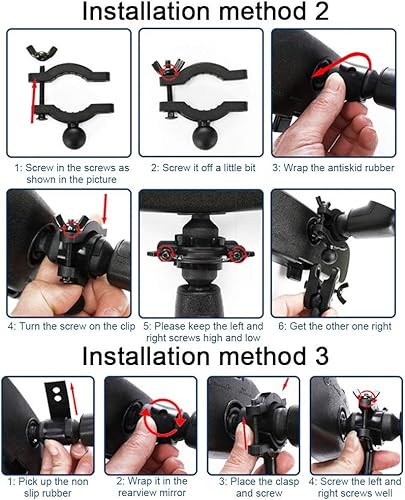 Installation method 2

1: Screw in the screws as shown in the picture

2: Screw it off a little bit

3: Wrap the antiskid rubber

4: Turn the screw on the clip

5: Please keep the left and right screws high and low

6: Get the other one right

Installation method 3

1: Pick up the non slip rubber

2: Wrap it in the rearview mirror

3: Place the clasp and screw

4: Screw the left and right screws well