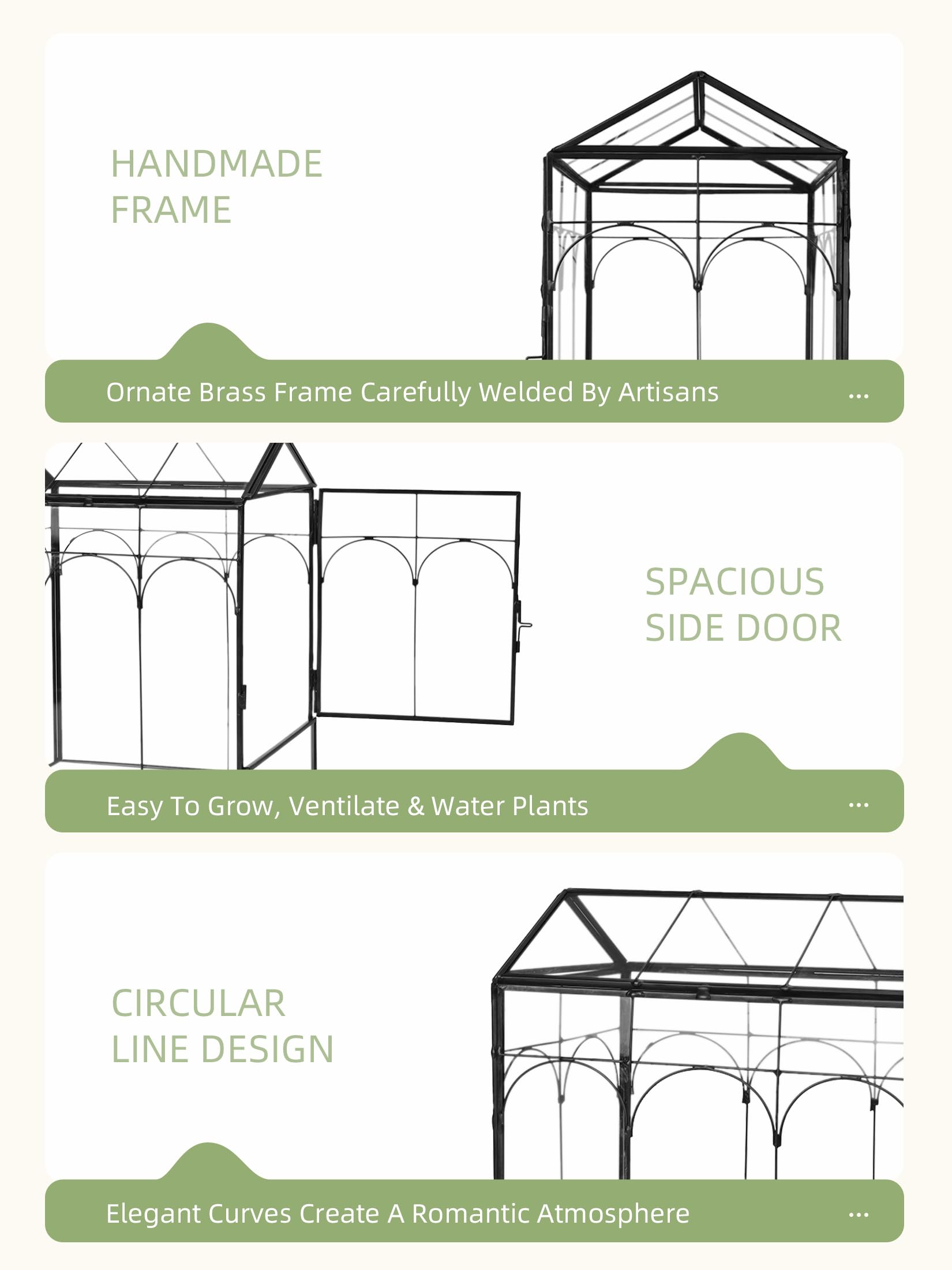 HANDMADE
FRAME

Ornate Brass Frame Carefully Welded By Artisans ...

SPACIOUS
SIDE DOOR

Easy To Grow, Ventilate & Water Plants ...

CIRCULAR
LINE DESIGN

Elegant Curves Create A Romantic Atmosphere ...