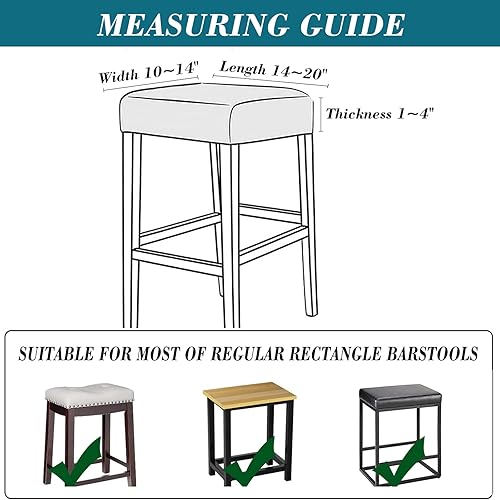 MEASURING GUIDE

Width 10~14"

Length 14~20"

Thickness 1~4"

SUITABLE FOR MOST OF REGULAR RECTANGLE BARSTOOLS