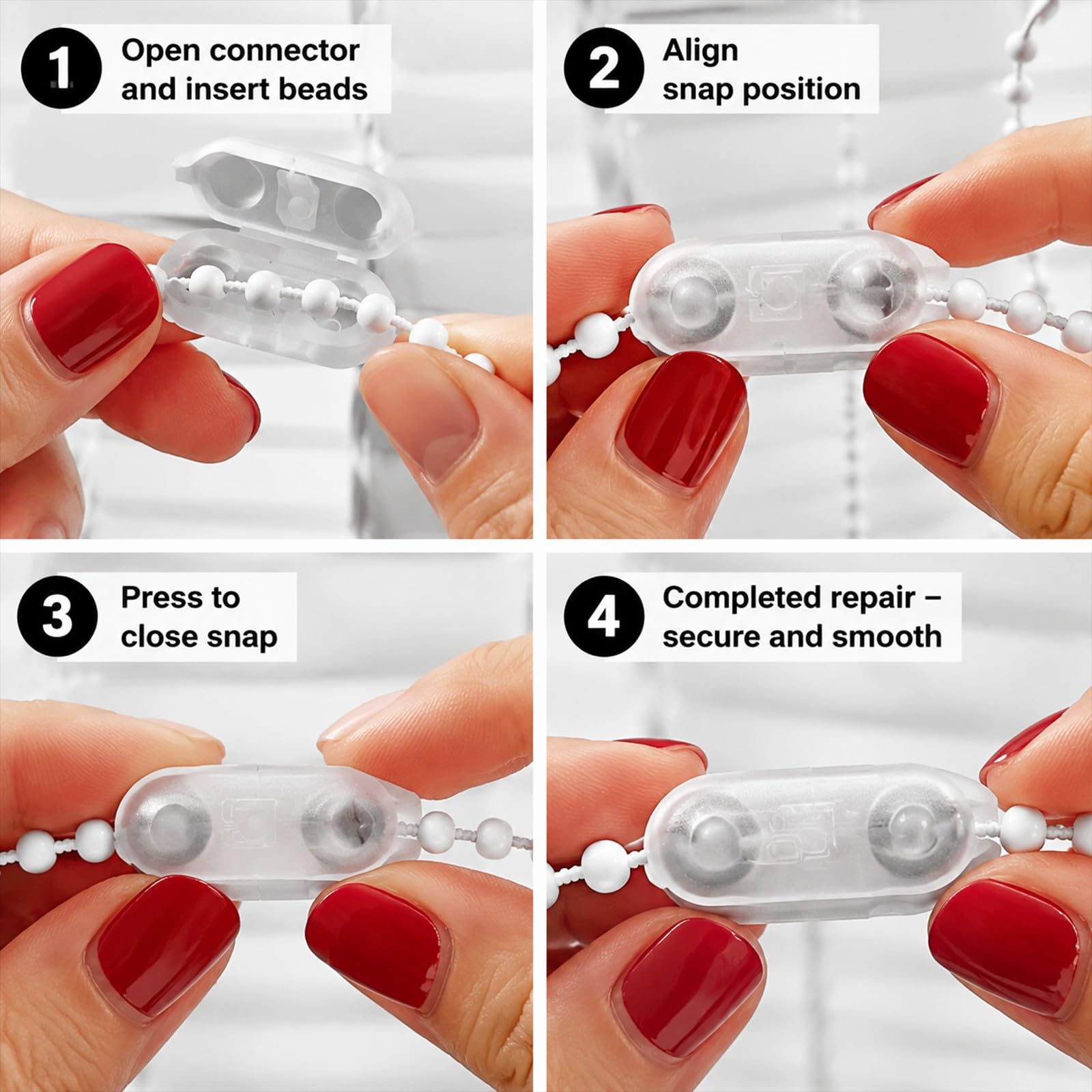 1 Open connector and insert beads

2 Align snap position

3 Press to close snap

4 Completed repair – secure and smooth