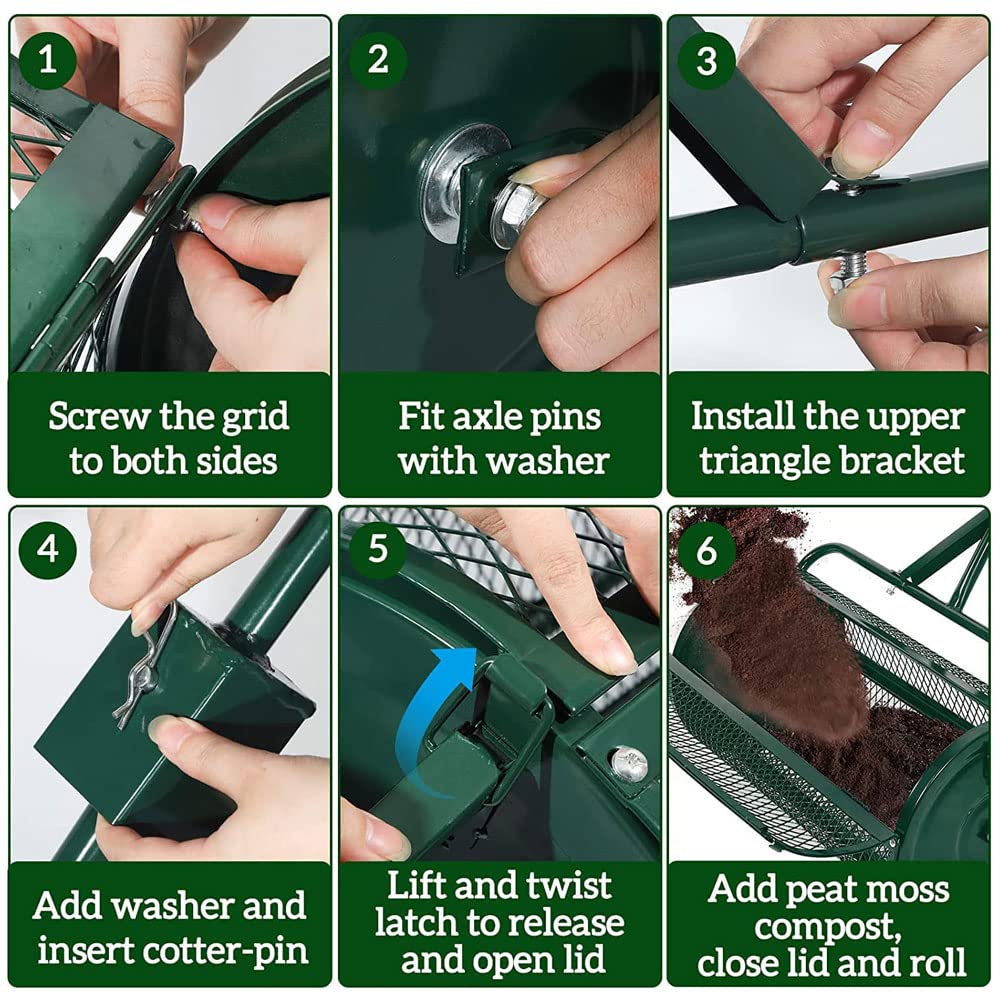 1
Screw the grid to both sides

2
Fit axle pins with washer

3
Install the upper triangle bracket

4
Add washer and insert cotter-pin

5
Lift and twist latch to release and open lid

6
Add peat moss compost, close lid and roll