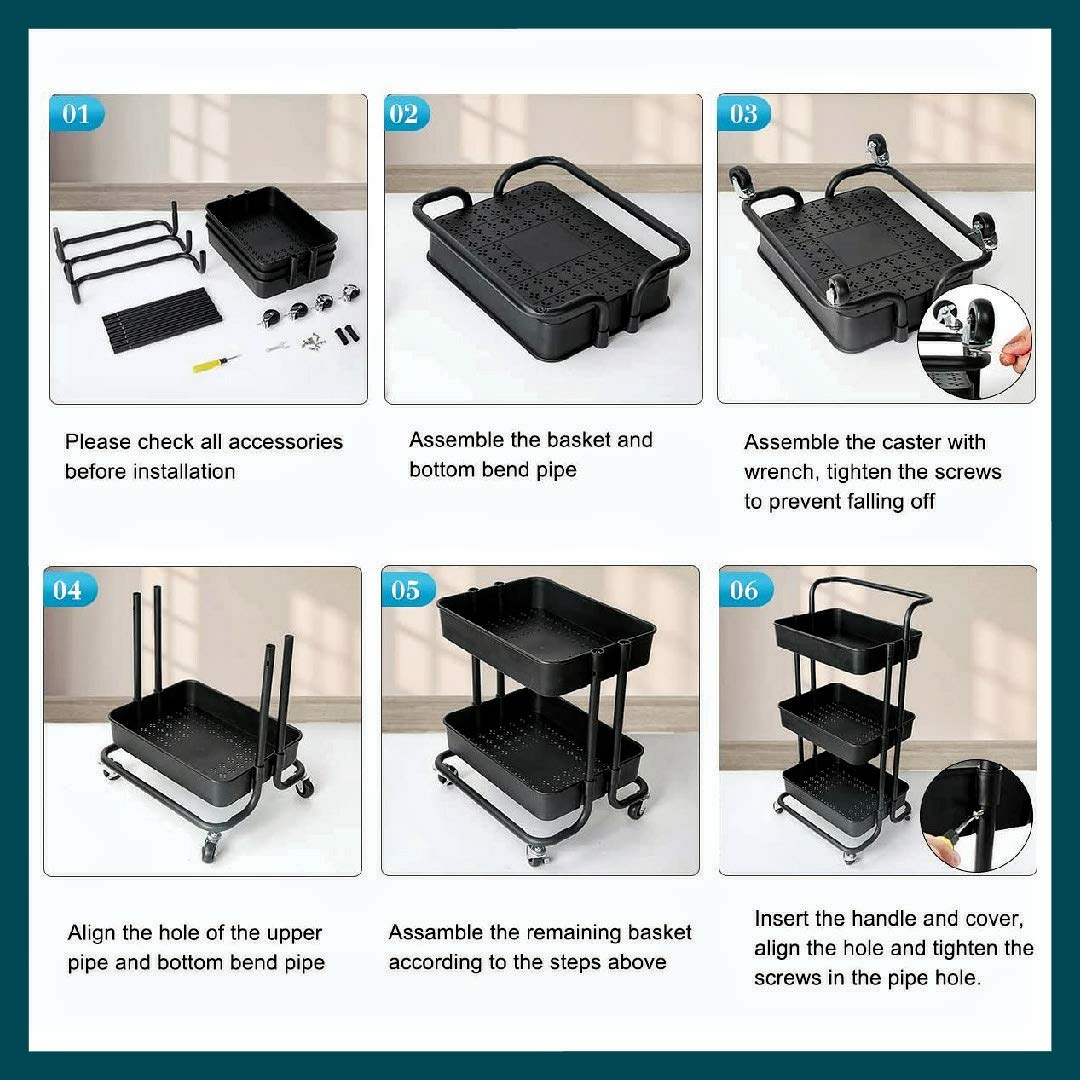 01

Please check all accessories before installation

02

Assemble the basket and bottom bend pipe

03

Assemble the caster with wrench, tighten the screws to prevent falling off

04

Align the hole of the upper pipe and bottom bend pipe

05

Assamble the remaining basket according to the steps above

06

Insert the handle and cover, align the hole and tighten the screws in the pipe hole.