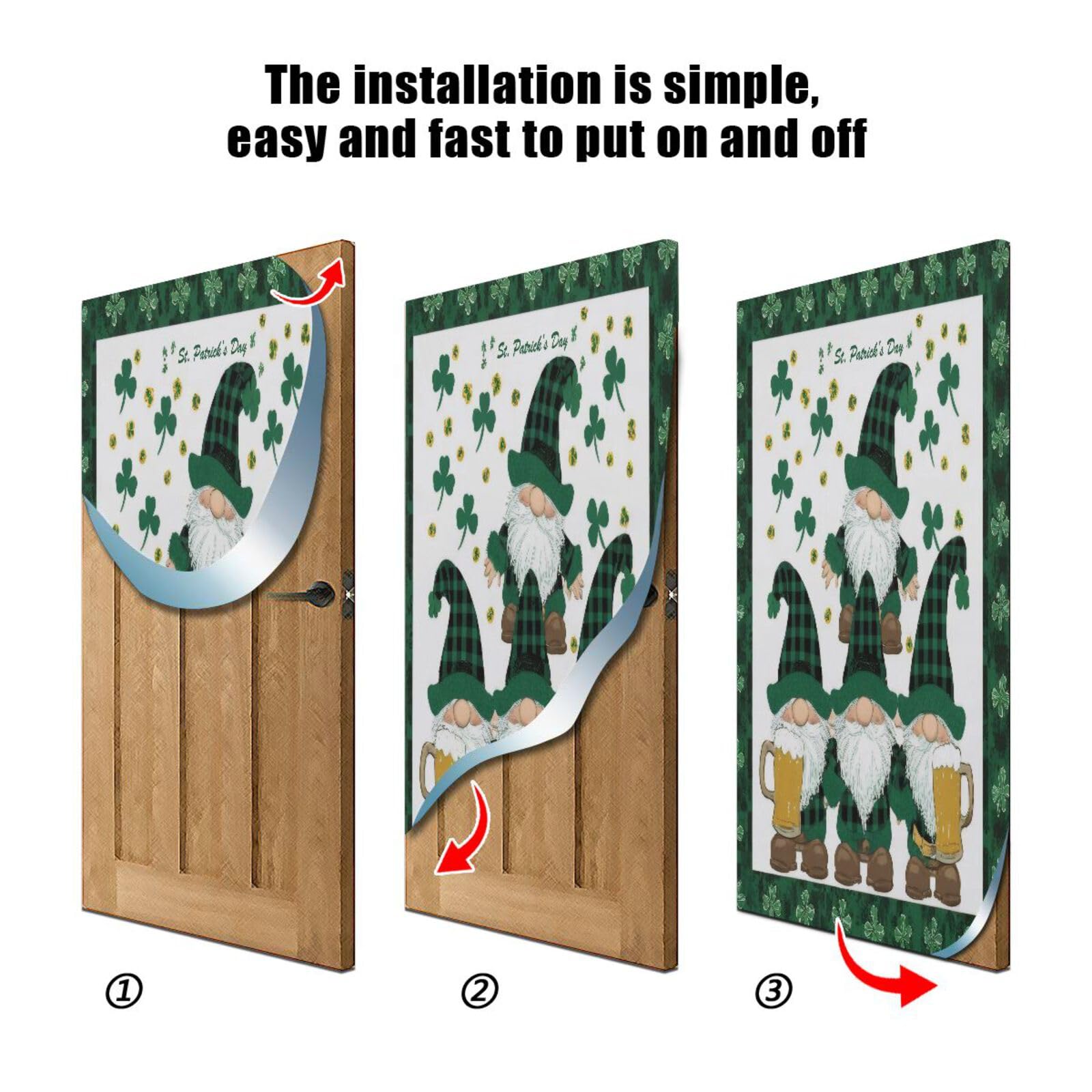 The installation is simple, easy and fast to put on and off

St. Patrick's Day

St. Patrick's Day

St. Patrick's Day

①

②

③