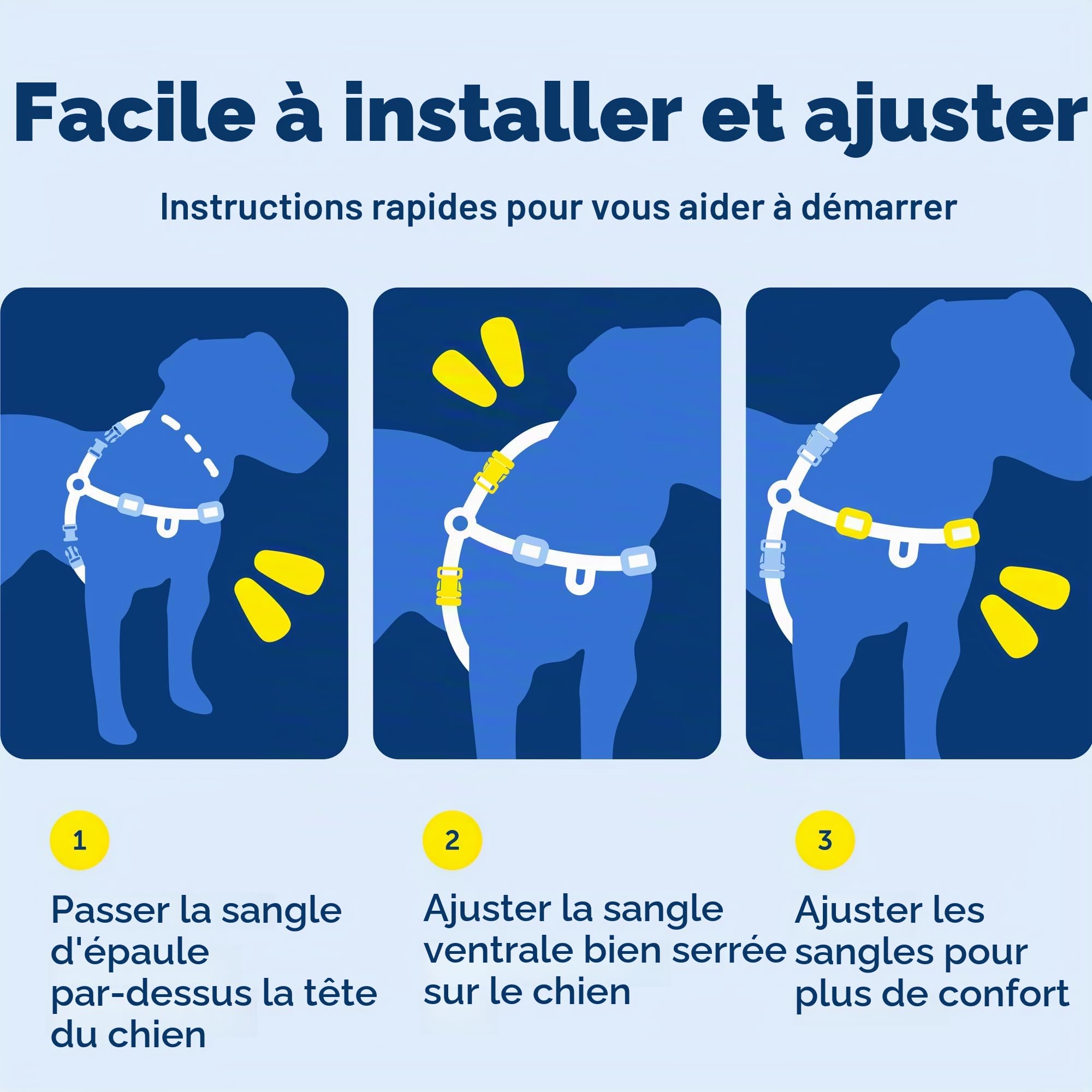 Facile à installer et ajuster

Instructions rapides pour vous aider à démarrer

1

Passer la sangle d'épaule par-dessus la tête du chien

2

Ajuster la sangle ventrale bien serrée sur le chien

3

Ajuster les sangles pour plus de confort