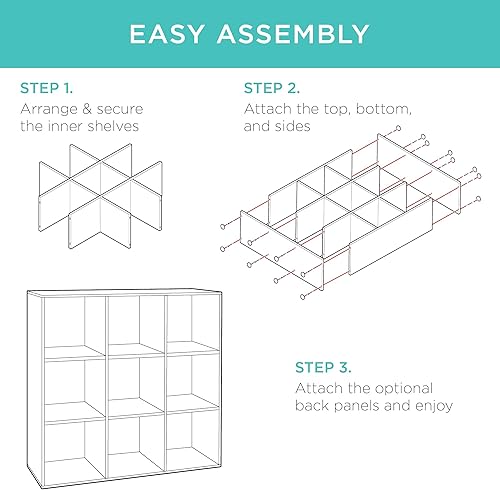 EASY ASSEMBLY

STEP 1.
Arrange & secure the inner shelves

STEP 2.
Attach the top, bottom, and sides

STEP 3.
Attach the optional back panels and enjoy