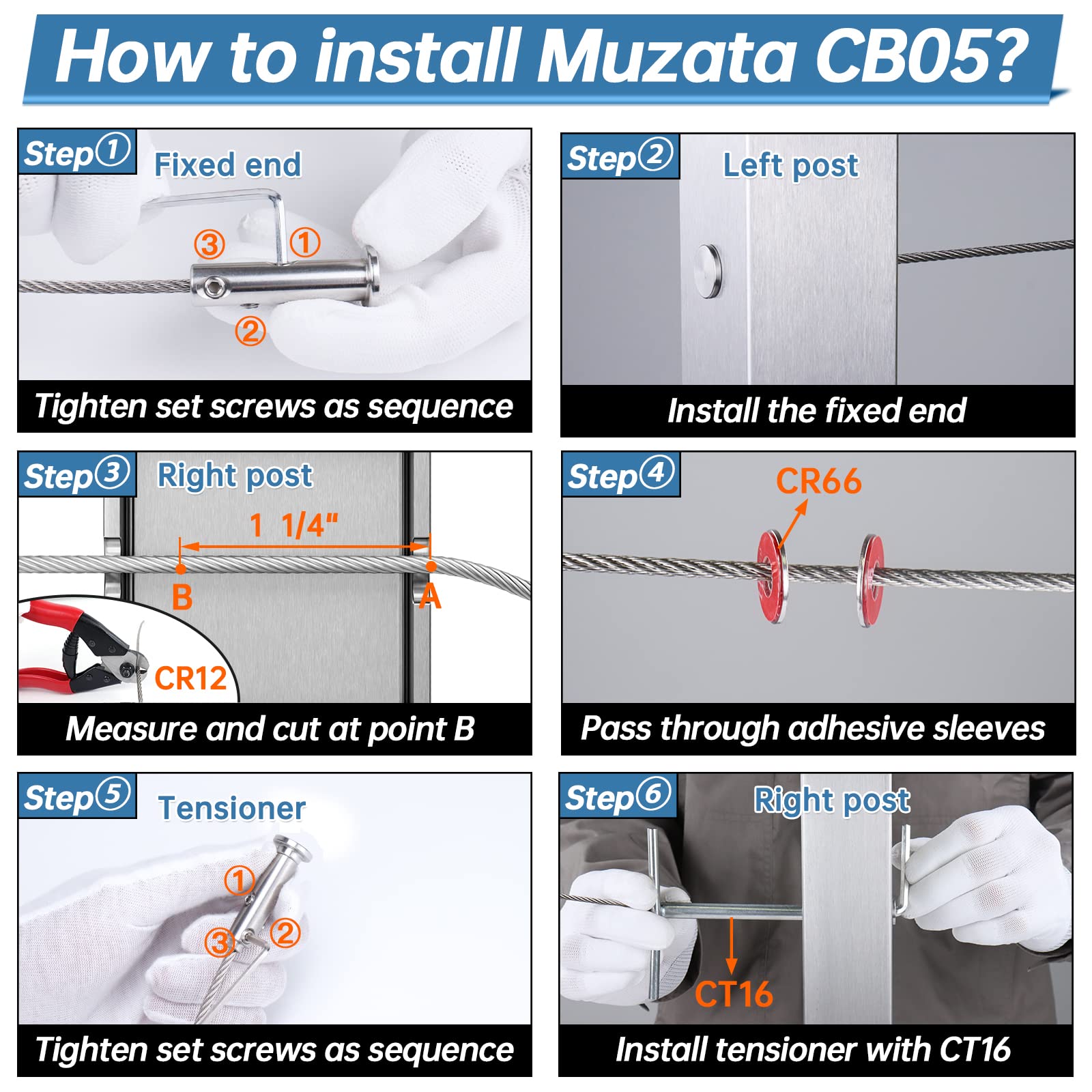 How to install Muzata CB05?

Step① Fixed end
③ ①
②
Tighten set screws as sequence

Step② Left post
Install the fixed end

Step③ Right post
1 1/4"
B A
CR12
Measure and cut at point B

Step④
CR66
Pass through adhesive sleeves

Step⑤ Tensioner
①
③ ②
Tighten set screws as sequence

Step⑥ Right post
CT16
Install tensioner with CT16