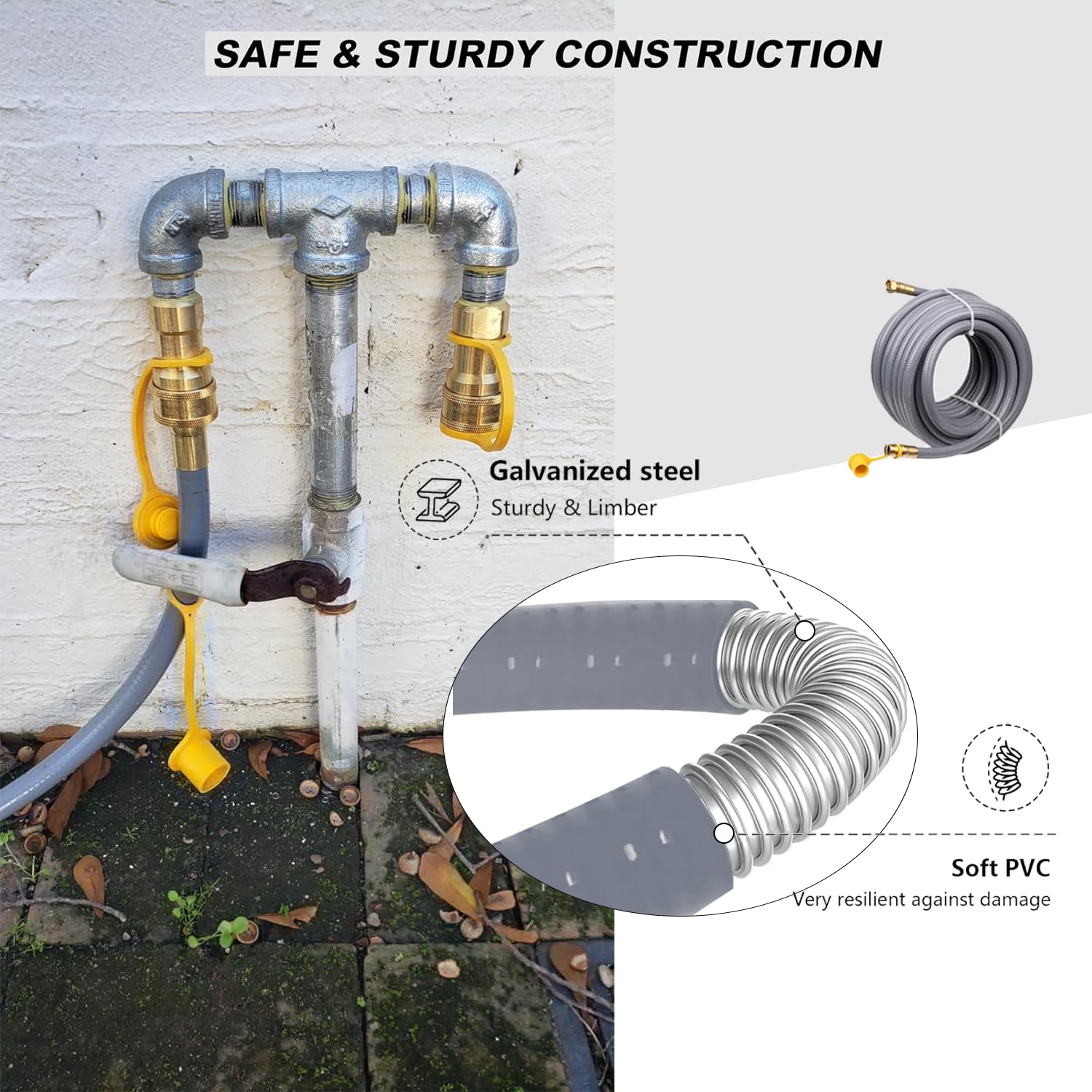 SAFE & STURDY CONSTRUCTION

Galvanized steel
Sturdy & Limber

Soft PVC
Very resilient against damage