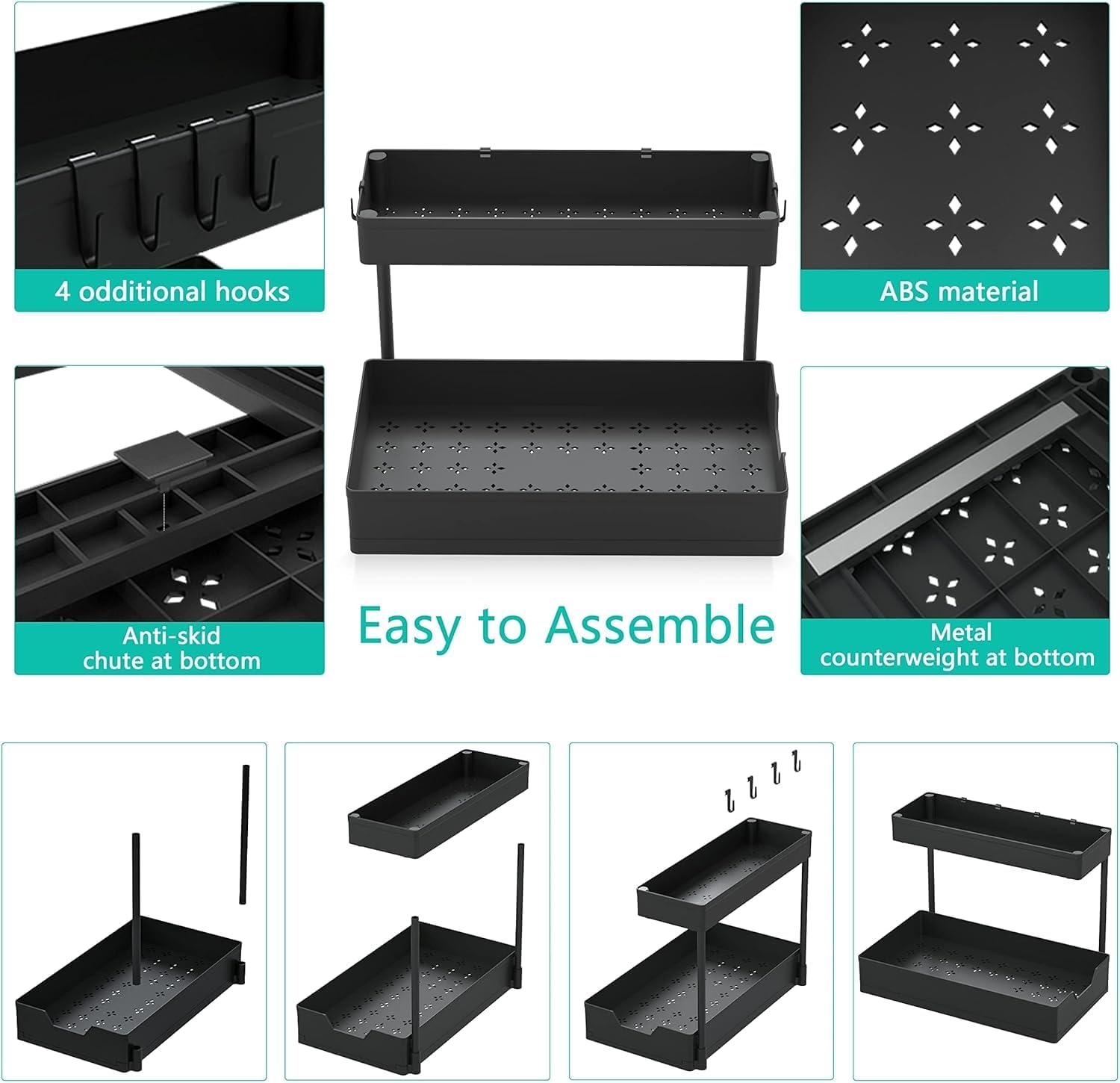 4 odditional hooks

ABS material

Anti-skid chute at bottom

Easy to Assemble

Metal counterweight at bottom