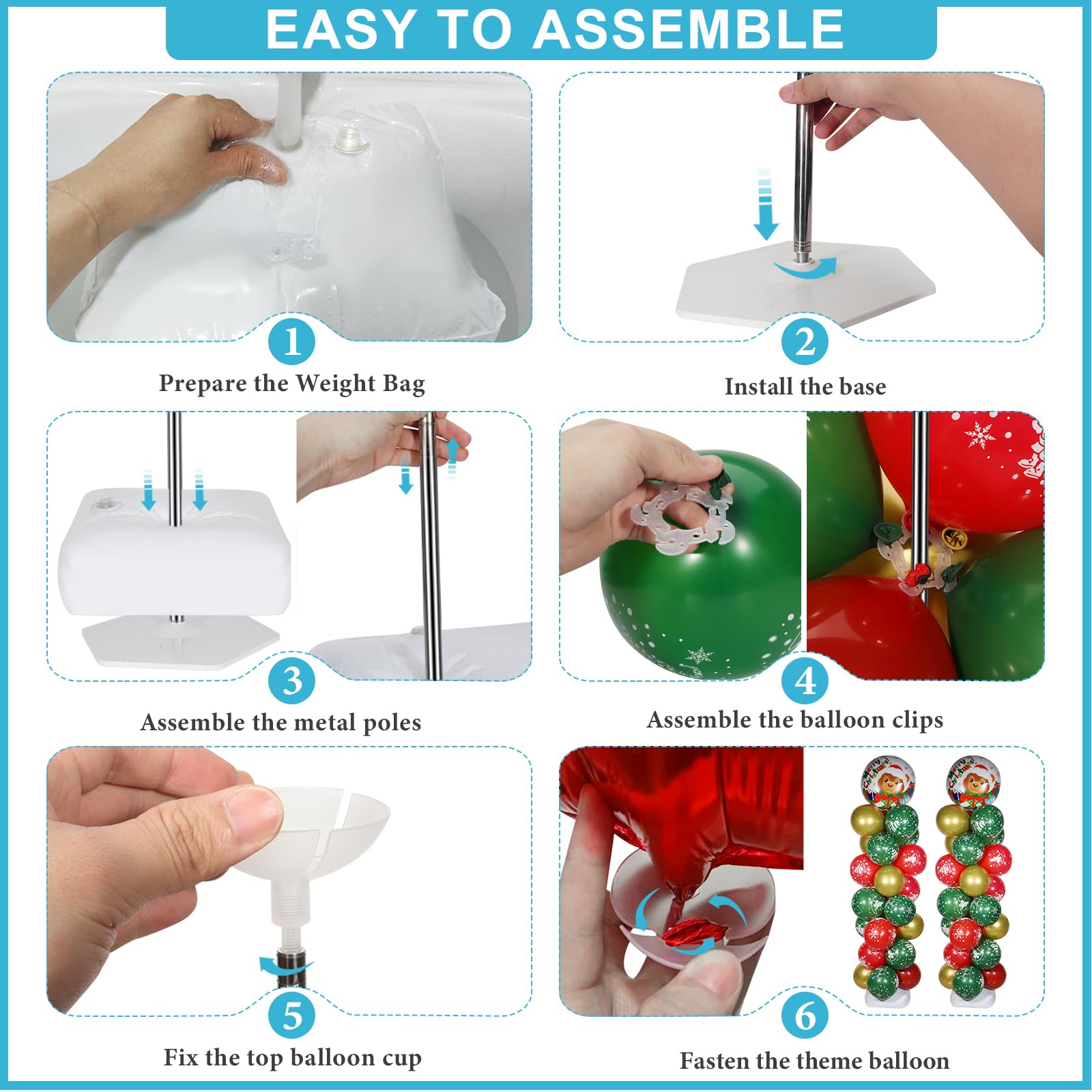 EASY TO ASSEMBLE

1
Prepare the Weight Bag

2
Install the base

3
Assemble the metal poles

4
Assemble the balloon clips

5
Fix the top balloon cup

Merry Christmas
Merry Christmas

6
Fasten the theme balloon