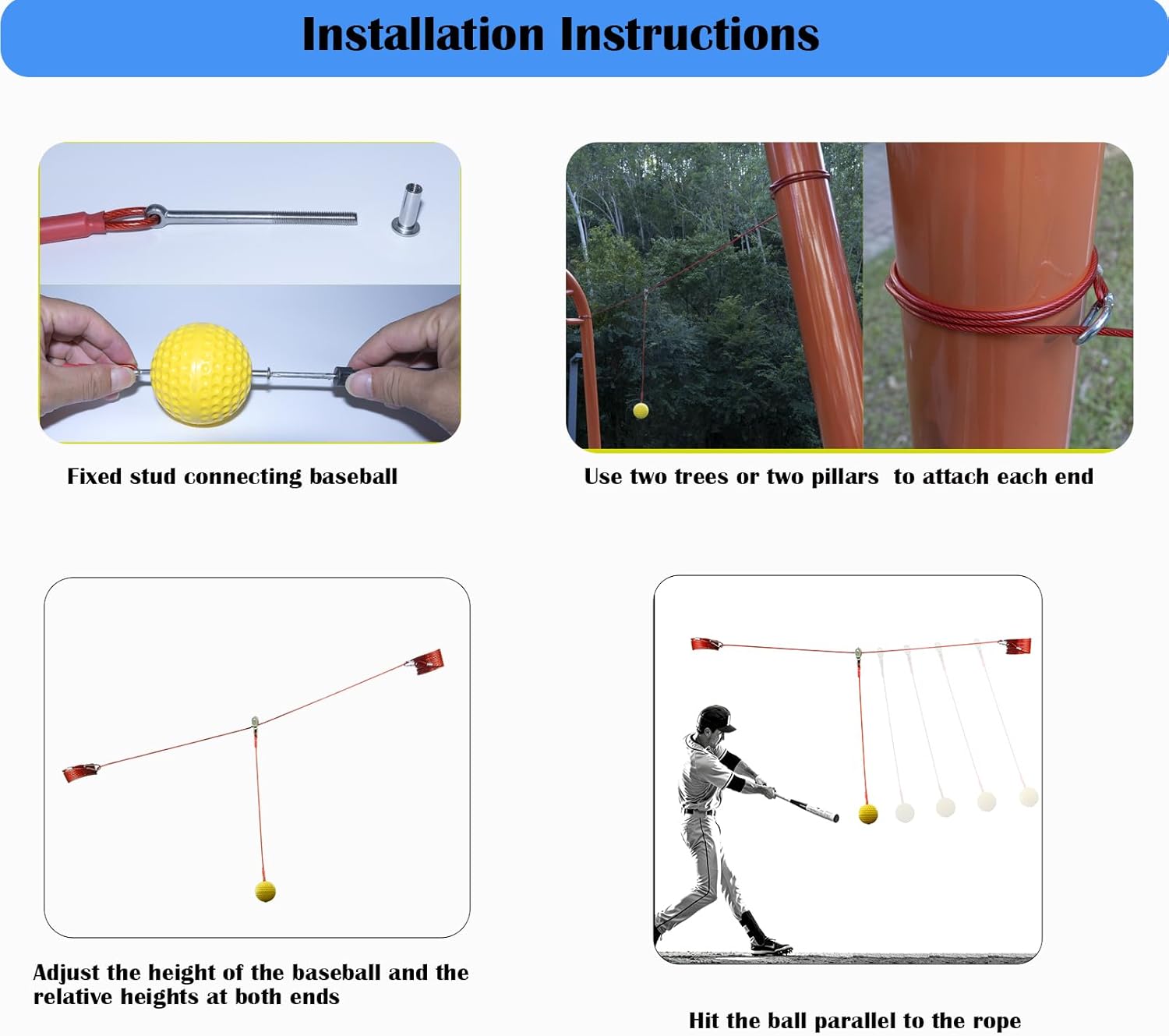 Installation Instructions

Fixed stud connecting baseball

Use two trees or two pillars to attach each end

Adjust the height of the baseball and the relative heights at both ends

Hit the ball parallel to the rope