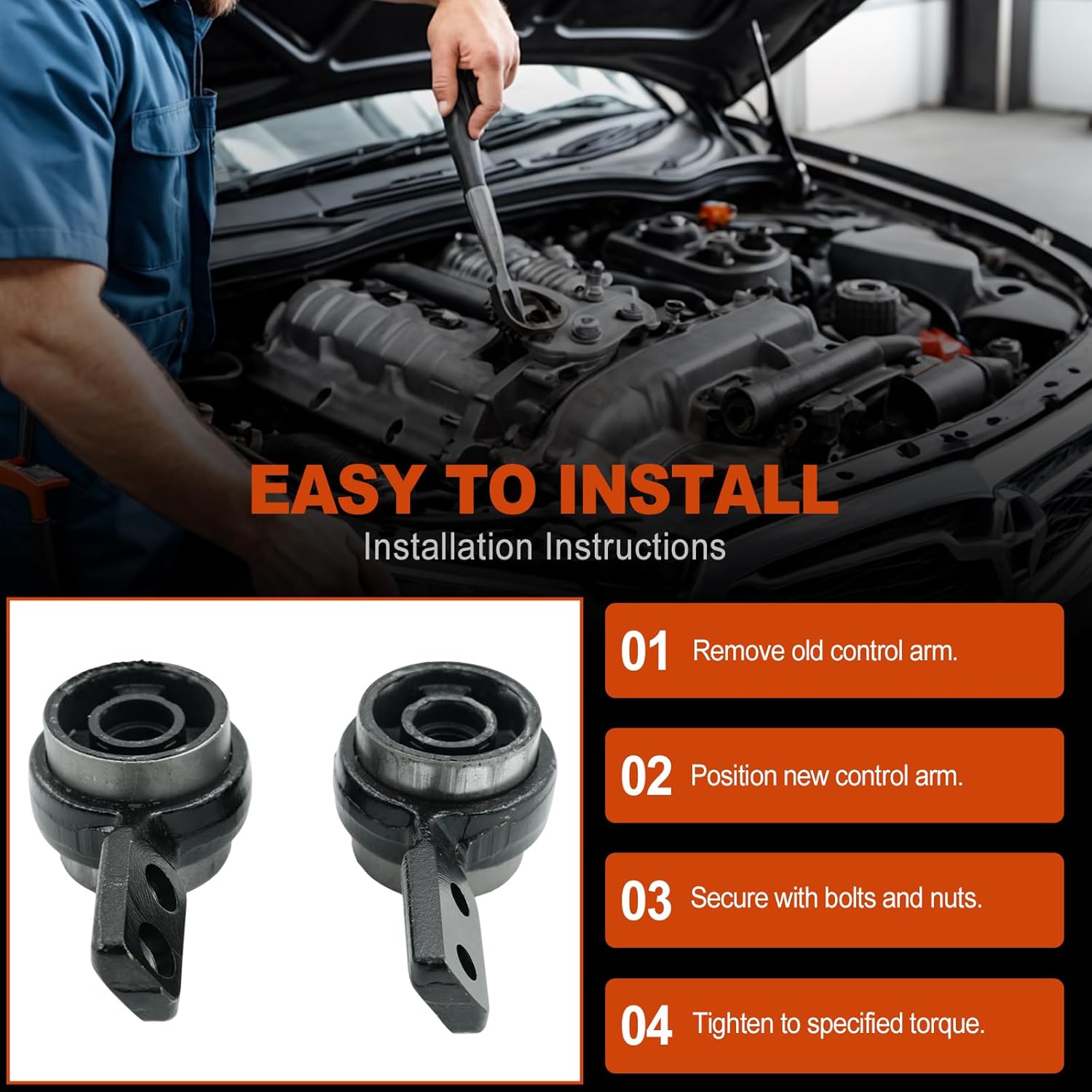 EASY TO INSTALL

Installation Instructions

01 Remove old control arm.

02 Position new control arm.

03 Secure with bolts and nuts.

04 Tighten to specified torque.