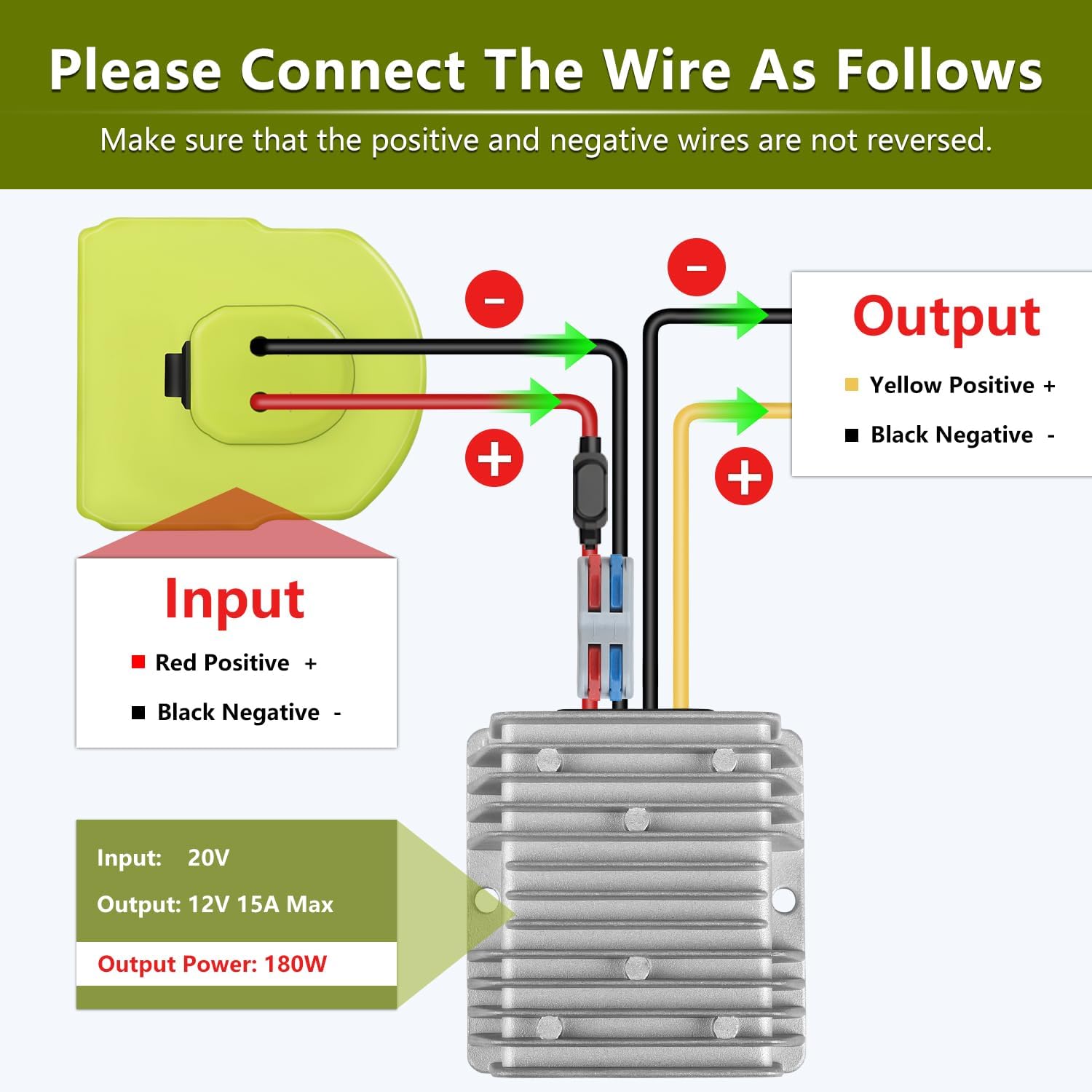 Please Connect The Wire As Follows

Make sure that the positive and negative wires are not reversed.

-

-

+

+

Output

Yellow Positive +

Black Negative -

Input

Red Positive +

Black Negative -

Input: 20V

Output: 12V 15A Max

Output Power: 180W