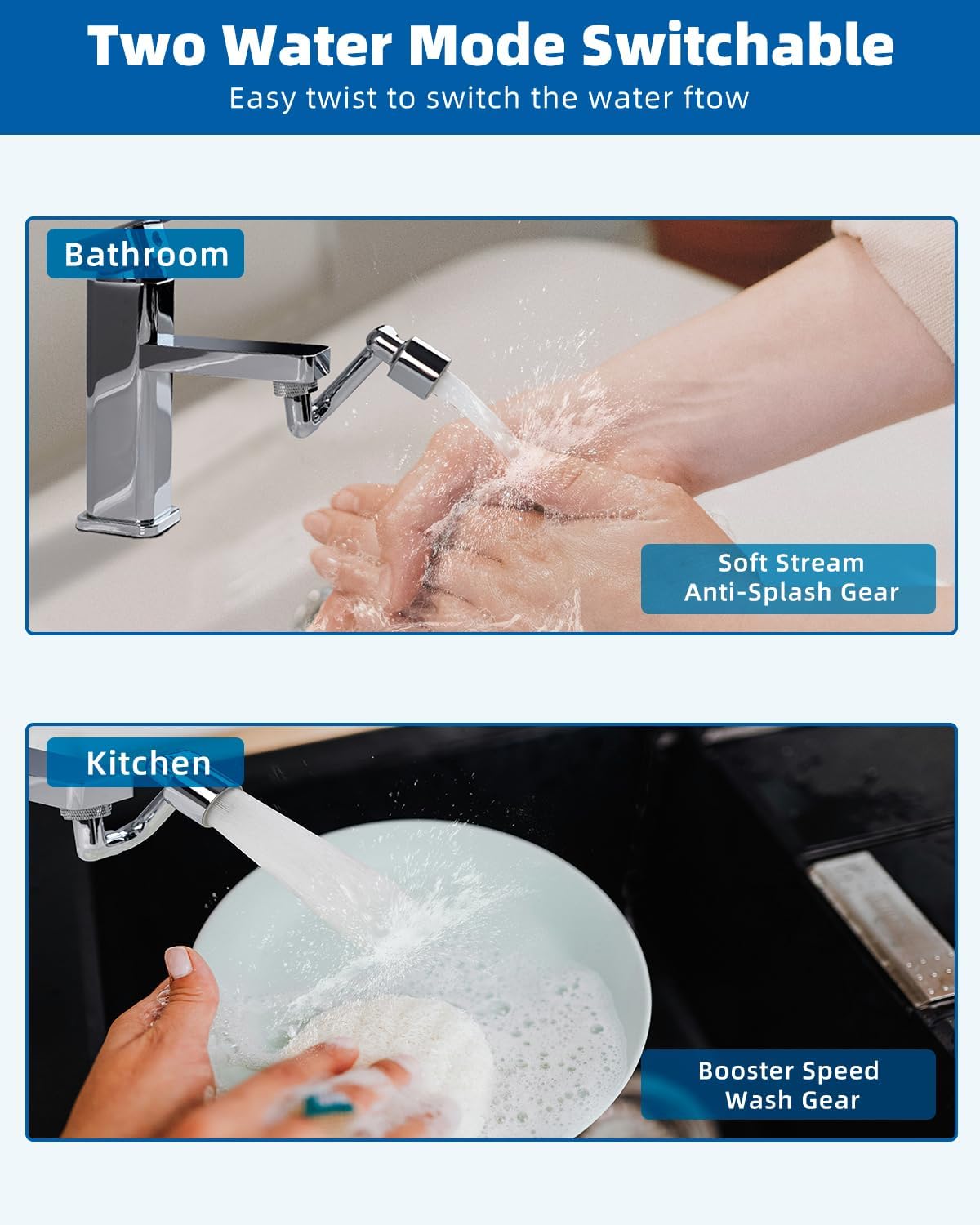 Two Water Mode Switchable
Easy twist to switch the water ftow

Bathroom

Soft Stream
Anti-Splash Gear

Kitchen

Booster Speed
Wash Gear