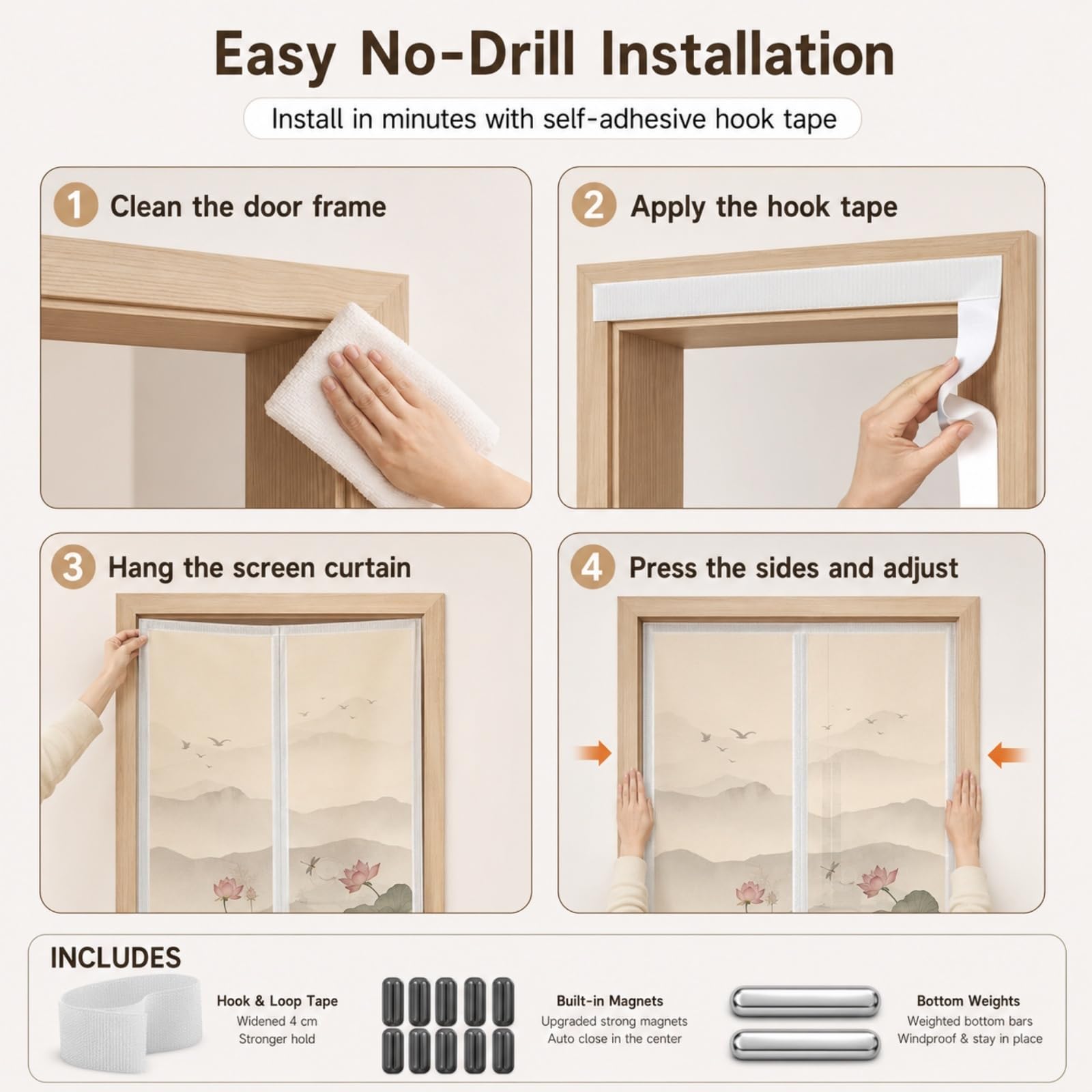 Easy No-Drill Installation

Install in minutes with self-adhesive hook tape

1 Clean the door frame

2 Apply the hook tape

3 Hang the screen curtain

4 Press the sides and adjust

INCLUDES

Hook & Loop Tape
Widened 4 cm
Stronger hold

Built-in Magnets
Upgraded strong magnets
Auto close in the center

Bottom Weights
Weighted bottom bars
Windproof & stay in place