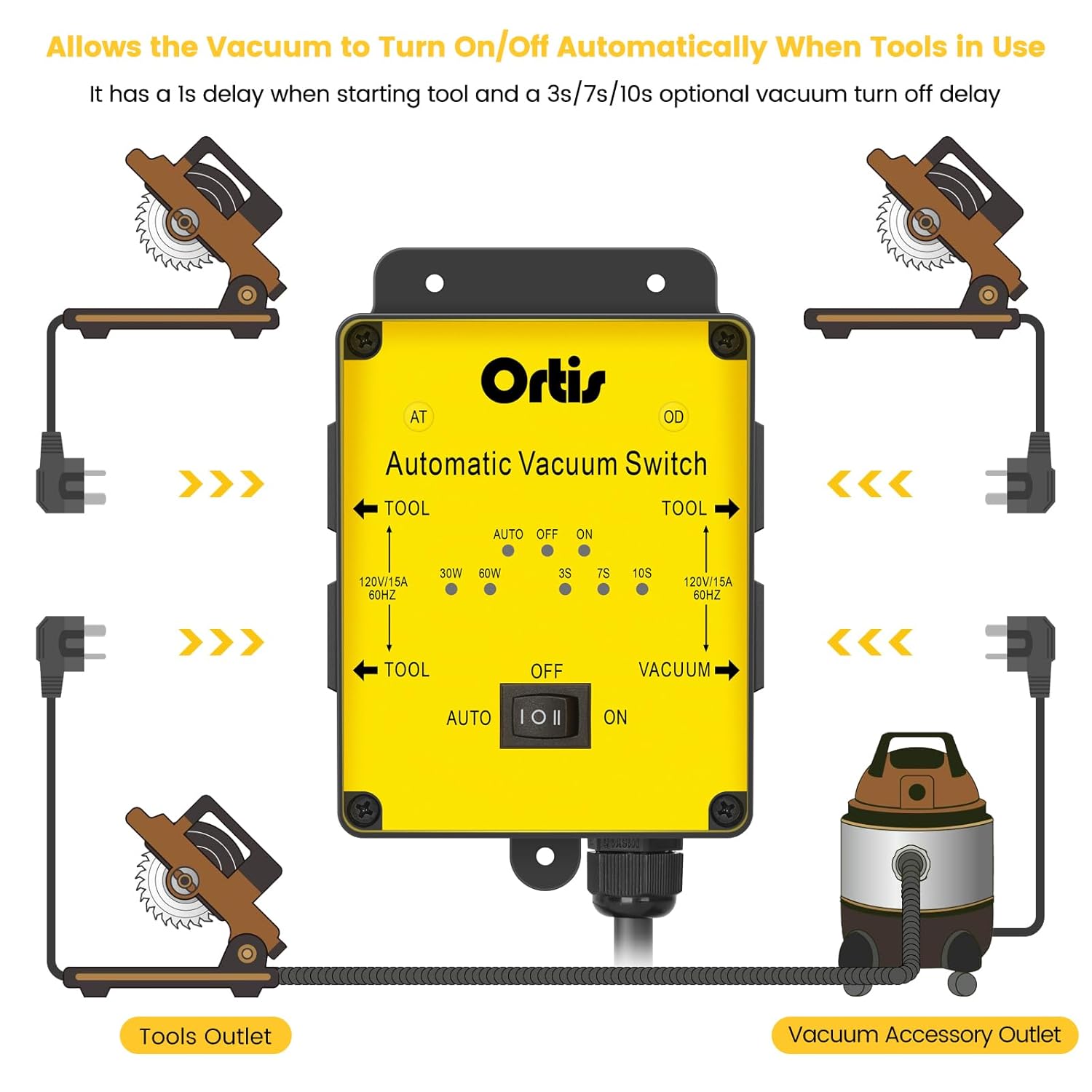 Allows the Vacuum to Turn On/Off Automatically When Tools in Use

It has a 1s delay when starting tool and a 3s/7s/10s optional vacuum turn off delay

Ortis

AT

OD

Automatic Vacuum Switch

TOOL

TOOL

AUTO OFF ON

30W 60W

3S 7S 10S

120V/15A 60HZ

120V/15A 60HZ

TOOL

OFF

VACUUM

AUTO

I O II

ON

Tools Outlet

Vacuum Accessory Outlet