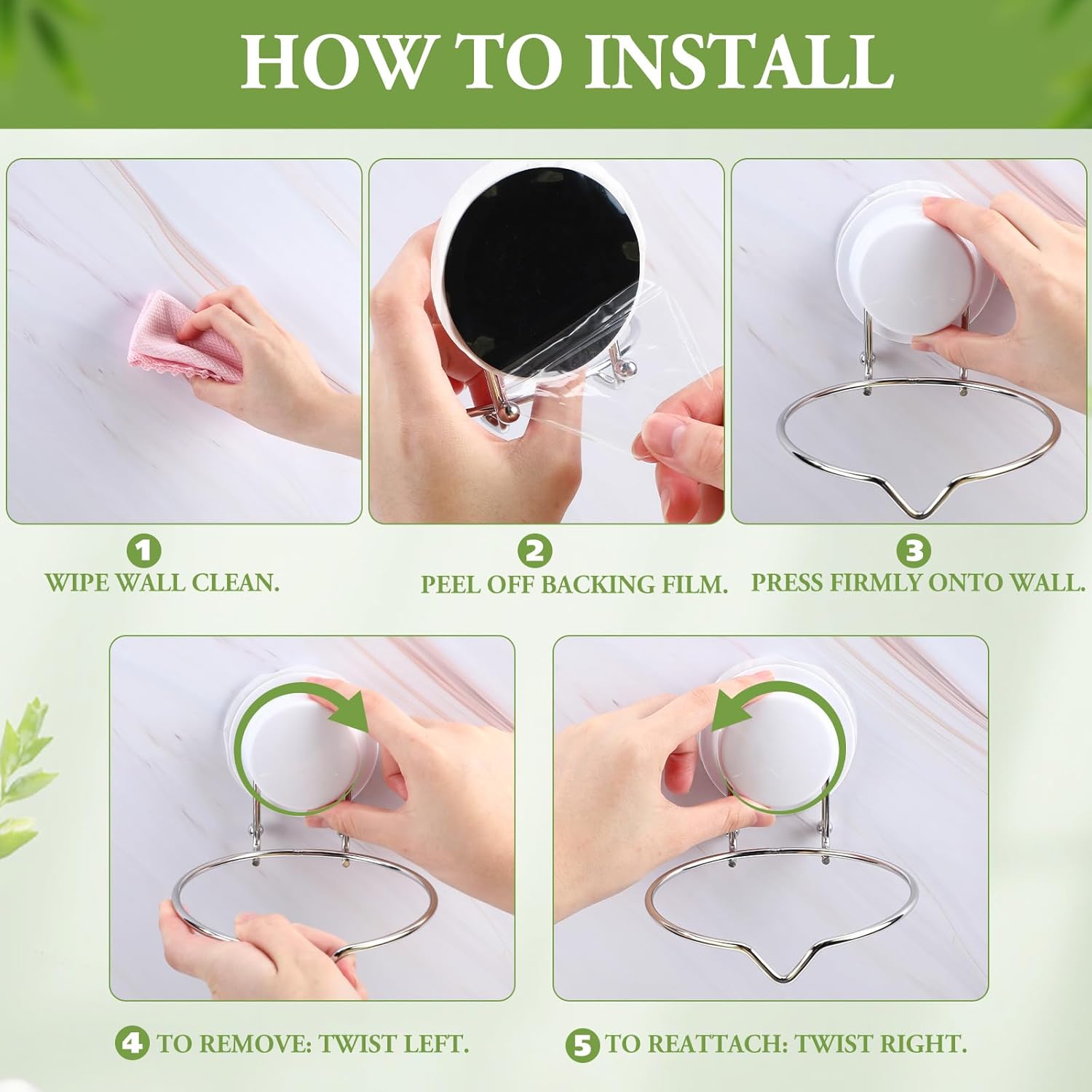 HOW TO INSTALL

1
WIPE WALL CLEAN.

2
PEEL OFF BACKING FILM.

3
PRESS FIRMLY ONTO WALL.

4 TO REMOVE: TWIST LEFT.

5 TO REATTACH: TWIST RIGHT.