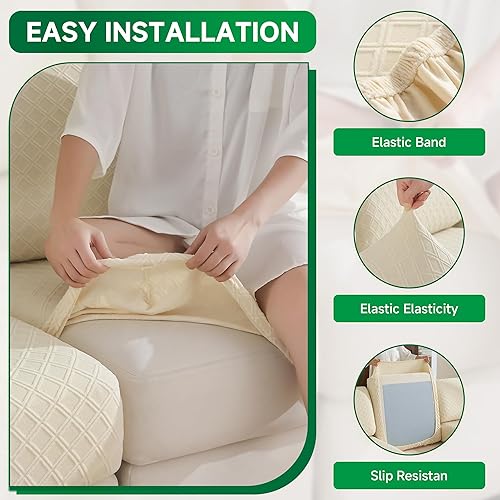 EASY INSTALLATION

Elastic Band

Elastic Elasticity

Slip Resistan