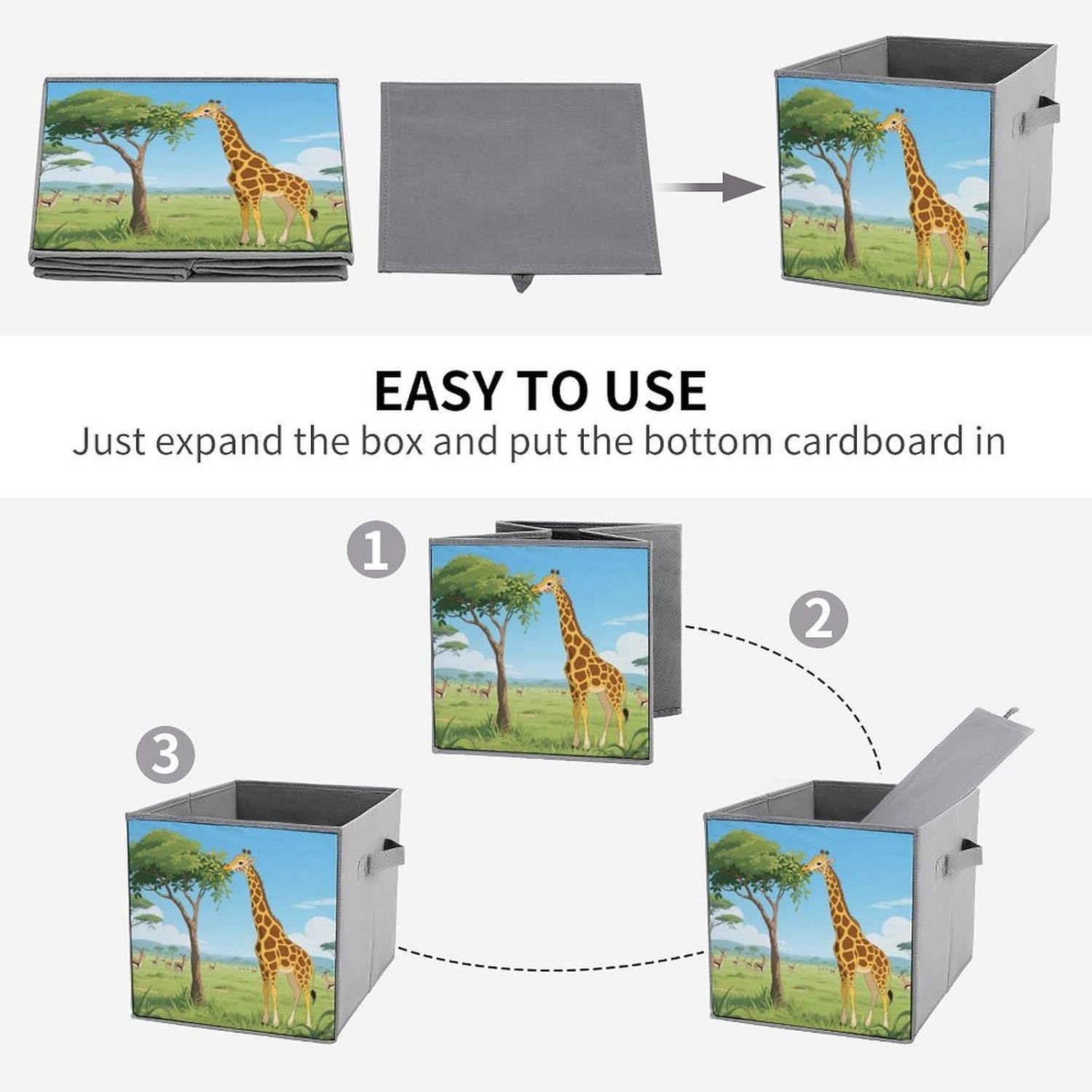 EASY TO USE
Just expand the box and put the bottom cardboard in

1

2

3