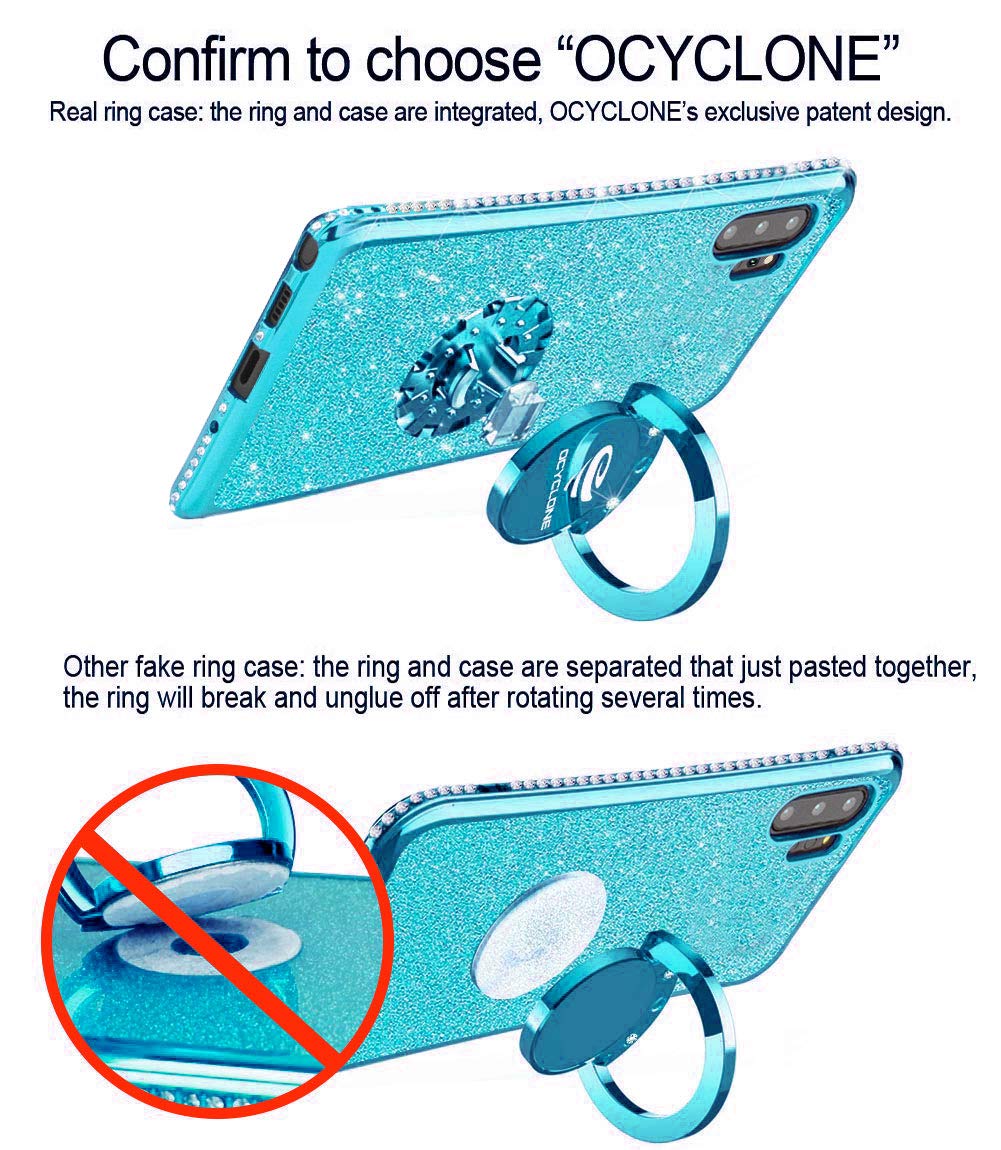 Confirm to choose “OCYCLONE”

Real ring case: the ring and case are integrated, OCYCLONE’s exclusive patent design.

OCYCLONE

Other fake ring case: the ring and case are separated that just pasted together, the ring will break and unglue off after rotating several times.