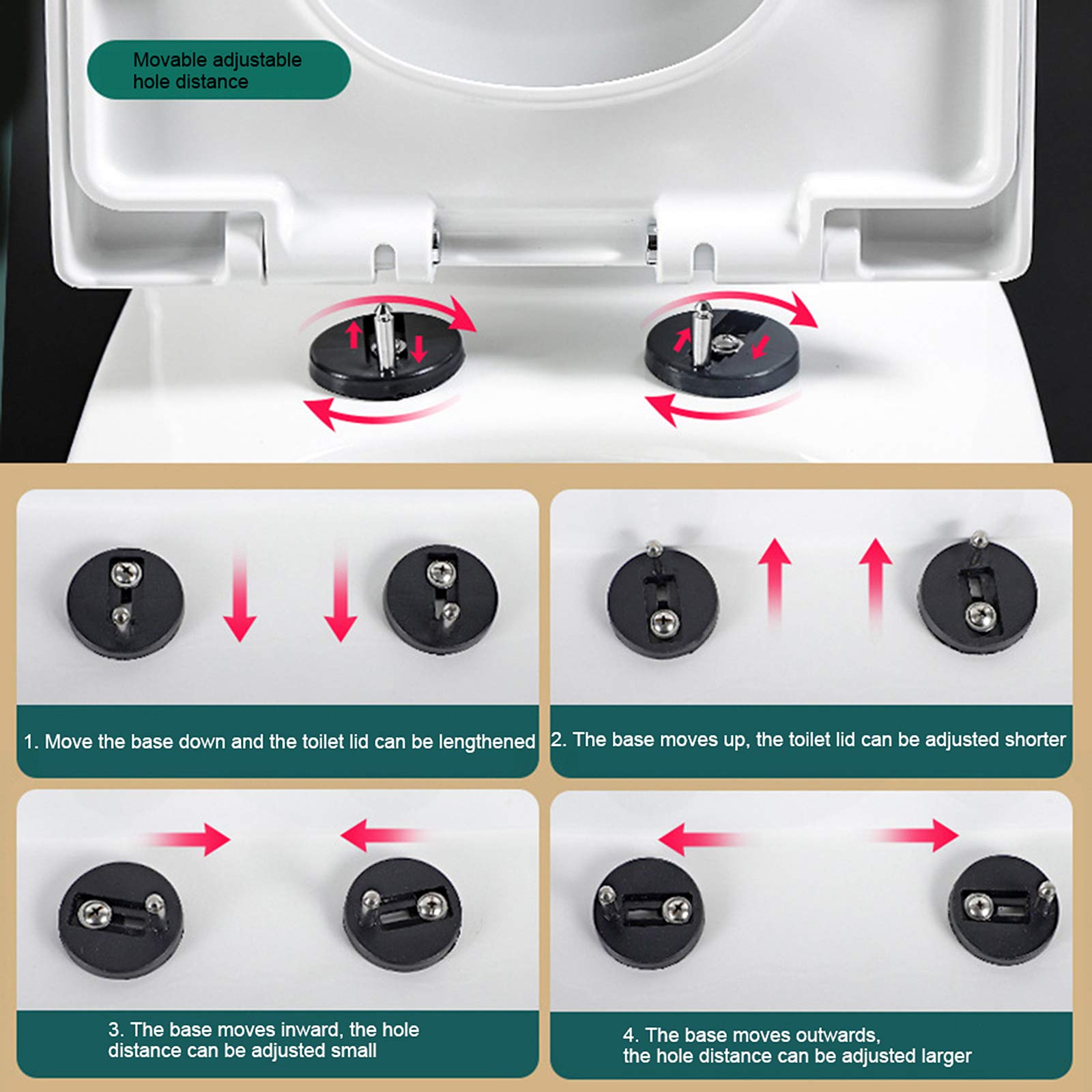 Movable adjustable hole distance

1. Move the base down and the toilet lid can be lengthened

2. The base moves up, the toilet lid can be adjusted shorter

3. The base moves inward, the hole distance can be adjusted small

4. The base moves outwards, the hole distance can be adjusted larger