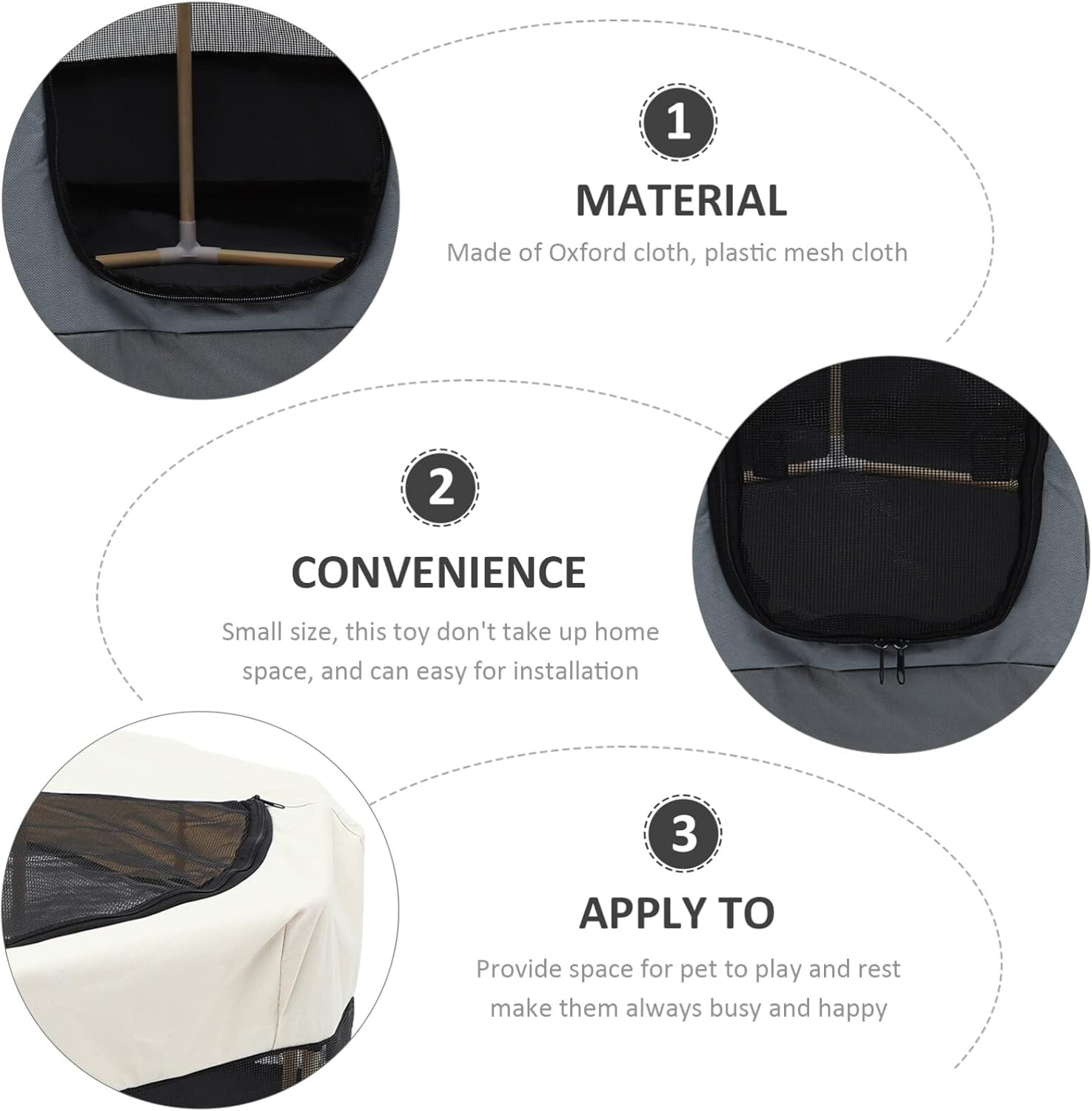 1

MATERIAL

Made of Oxford cloth, plastic mesh cloth

2

CONVENIENCE

Small size, this toy don't take up home space, and can easy for installation

3

APPLY TO

Provide space for pet to play and rest make them always busy and happy