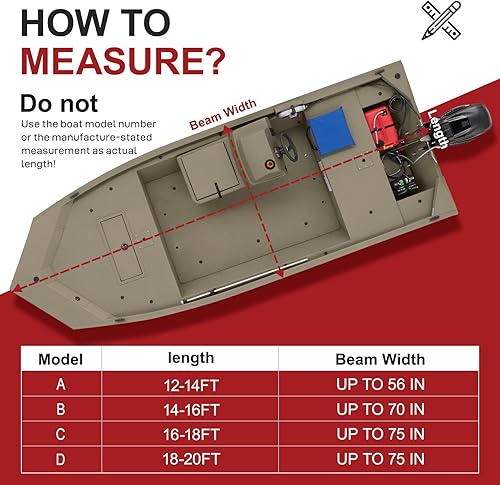 HOW TO
MEASURE?

Do not

Use the boat model number or the manufacture-stated measurement as actual length!

Beam Width

Length

| Model | length | Beam Width |
|---|---|---|
| A | 12-14FT | UP TO 56 IN |
| B | 14-16FT | UP TO 70 IN |
| C | 16-18FT | UP TO 75 IN |
| D | 18-20FT | UP TO 75 IN |