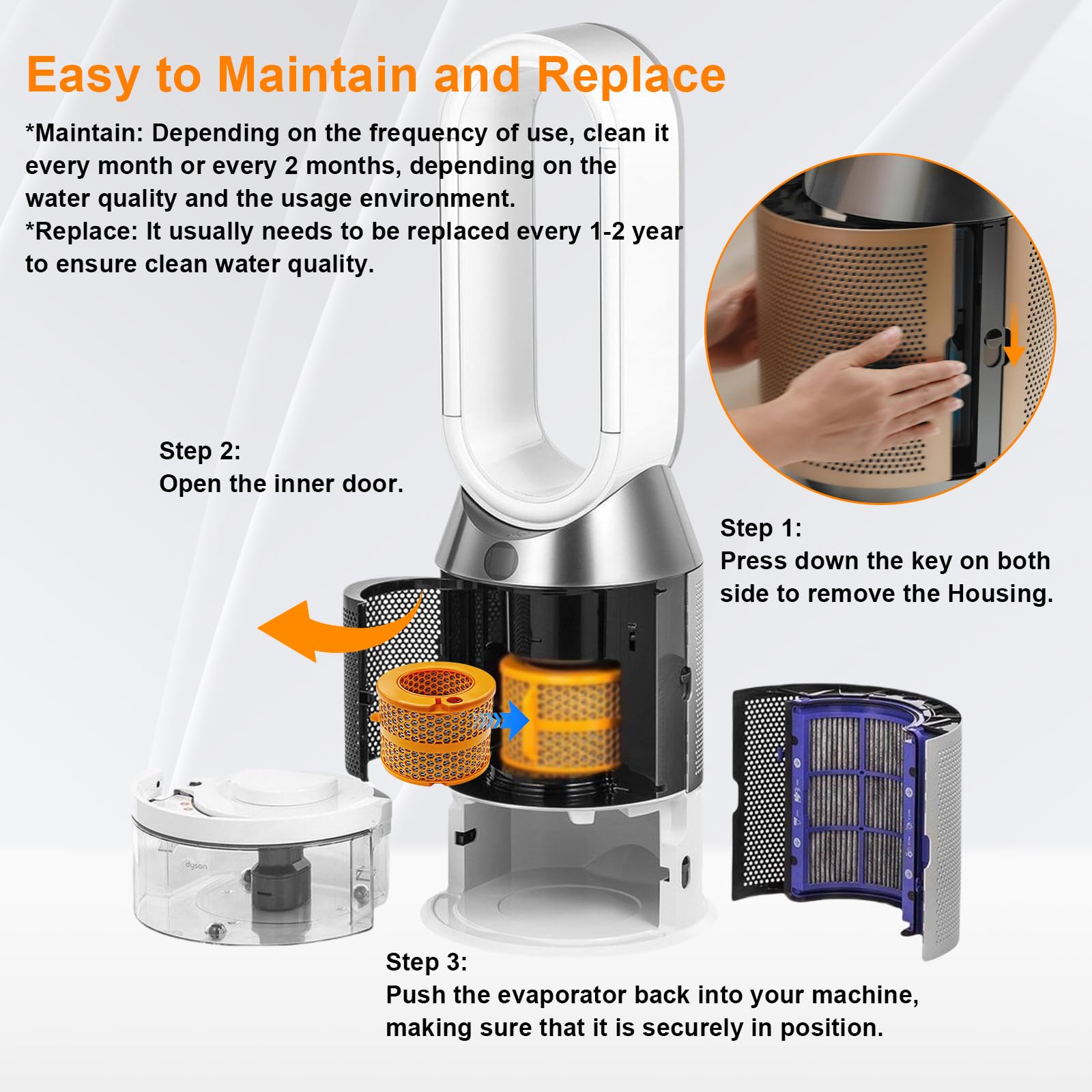 Easy to Maintain and Replace

*Maintain: Depending on the frequency of use, clean it every month or every 2 months, depending on the water quality and the usage environment.
*Replace: It usually needs to be replaced every 1-2 year to ensure clean water quality.

Step 2:
Open the inner door.

Step 1:
Press down the key on both side to remove the Housing.

dyson

Step 3:
Push the evaporator back into your machine, making sure that it is securely in position.