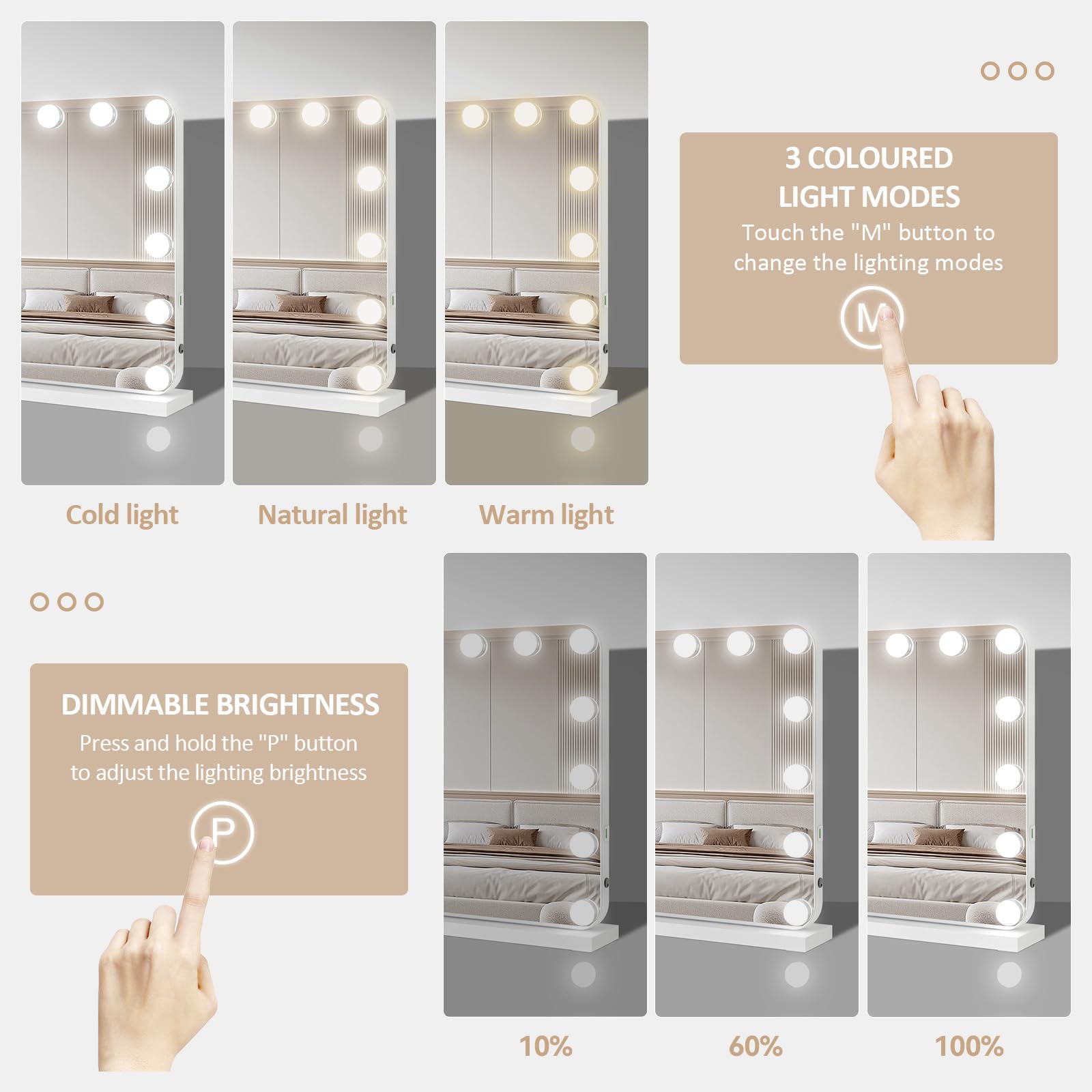 3 COLOURED LIGHT MODES
Touch the "M" button to change the lighting modes

M

Cold light

Natural light

Warm light

DIMMABLE BRIGHTNESS
Press and hold the "P" button to adjust the lighting brightness

P

10%

60%

100%