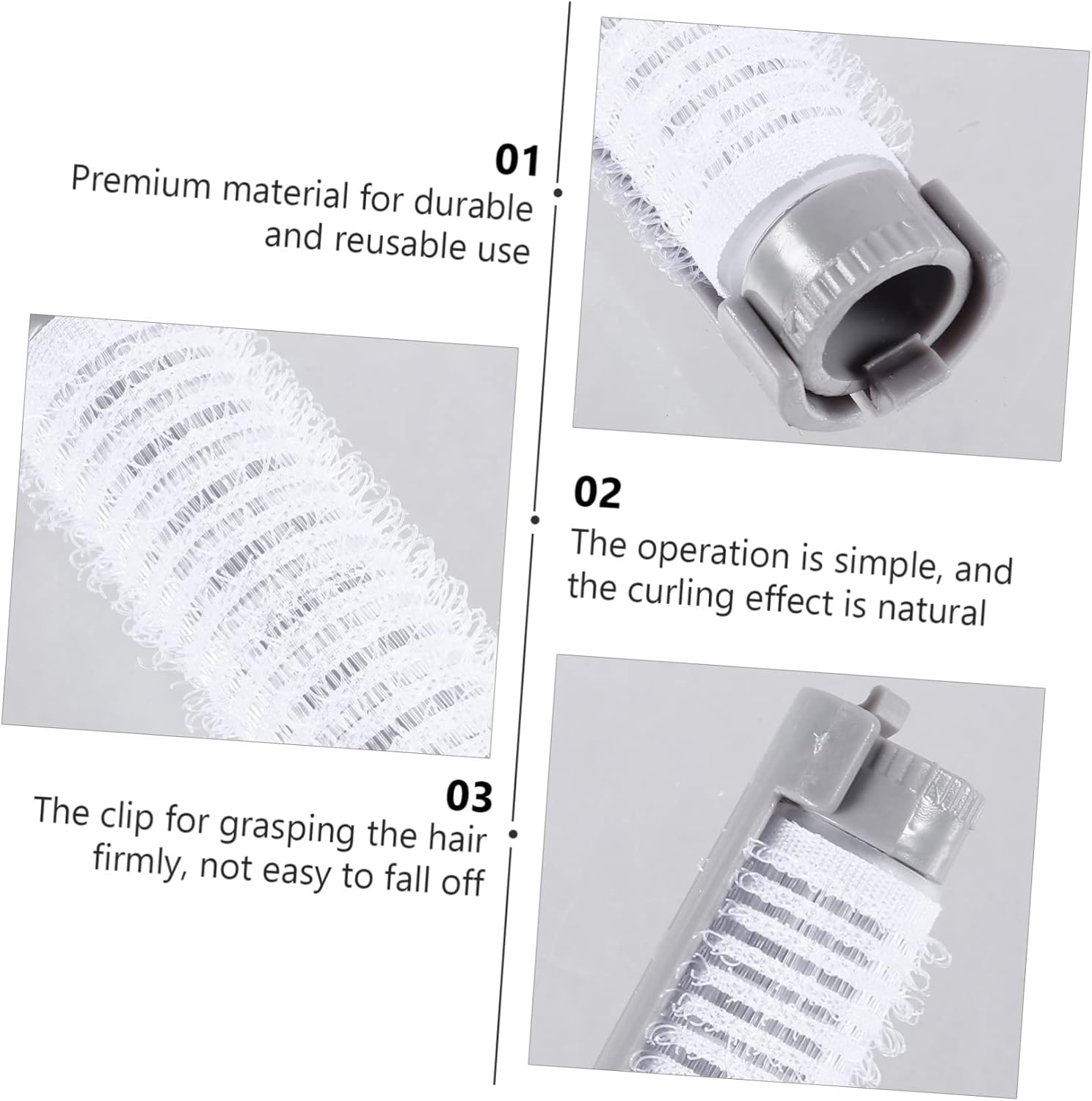 01
Premium material for durable and reusable use

02
The operation is simple, and the curling effect is natural

03
The clip for grasping the hair firmly, not easy to fall off